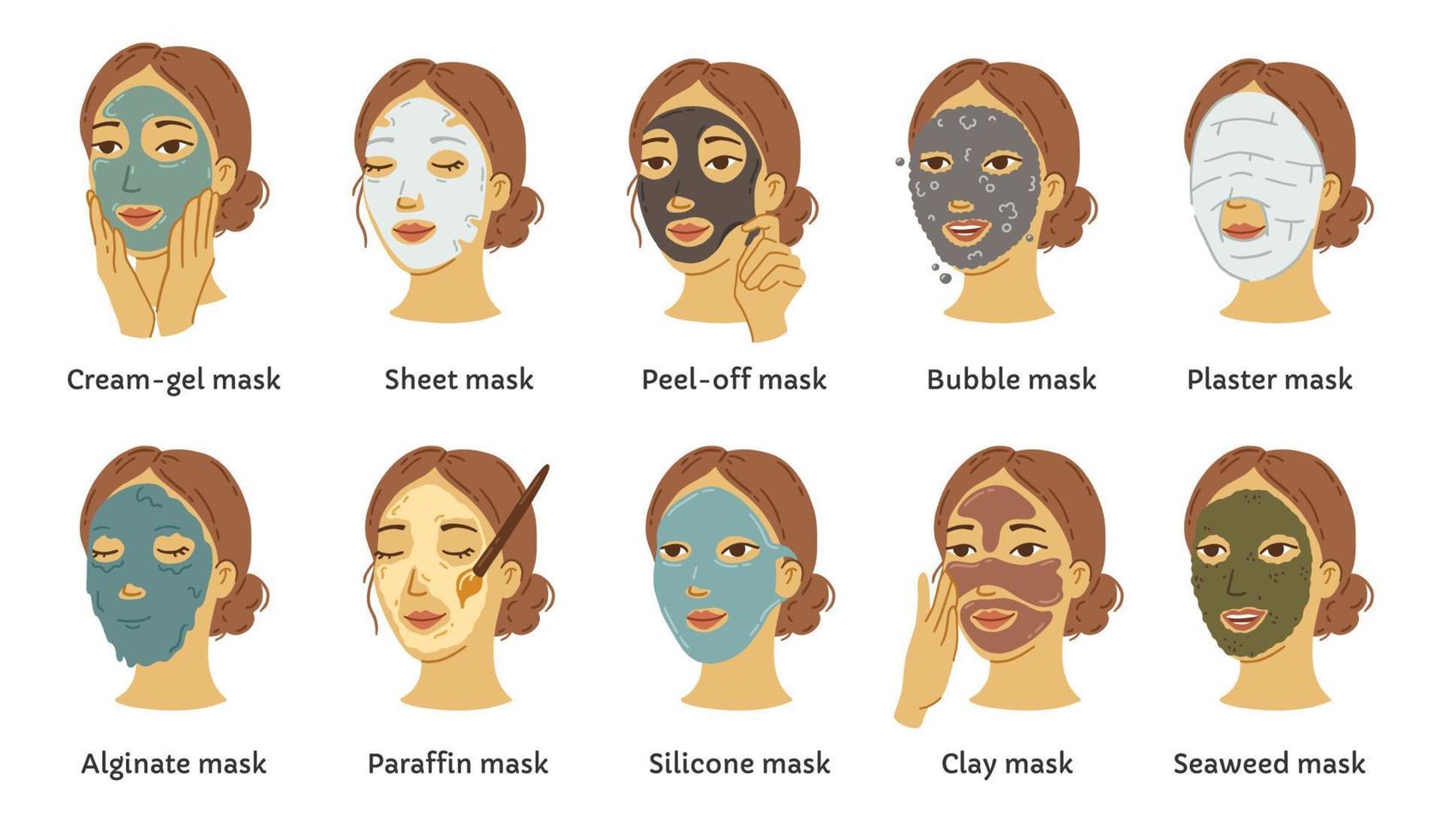 Cream-gel mask

Sheet mask

Peel-off mask

Bubble mask

Plaster mask

Alginate mask

Paraffin mask

Silicone mask

Clay mask

Seaweed mask