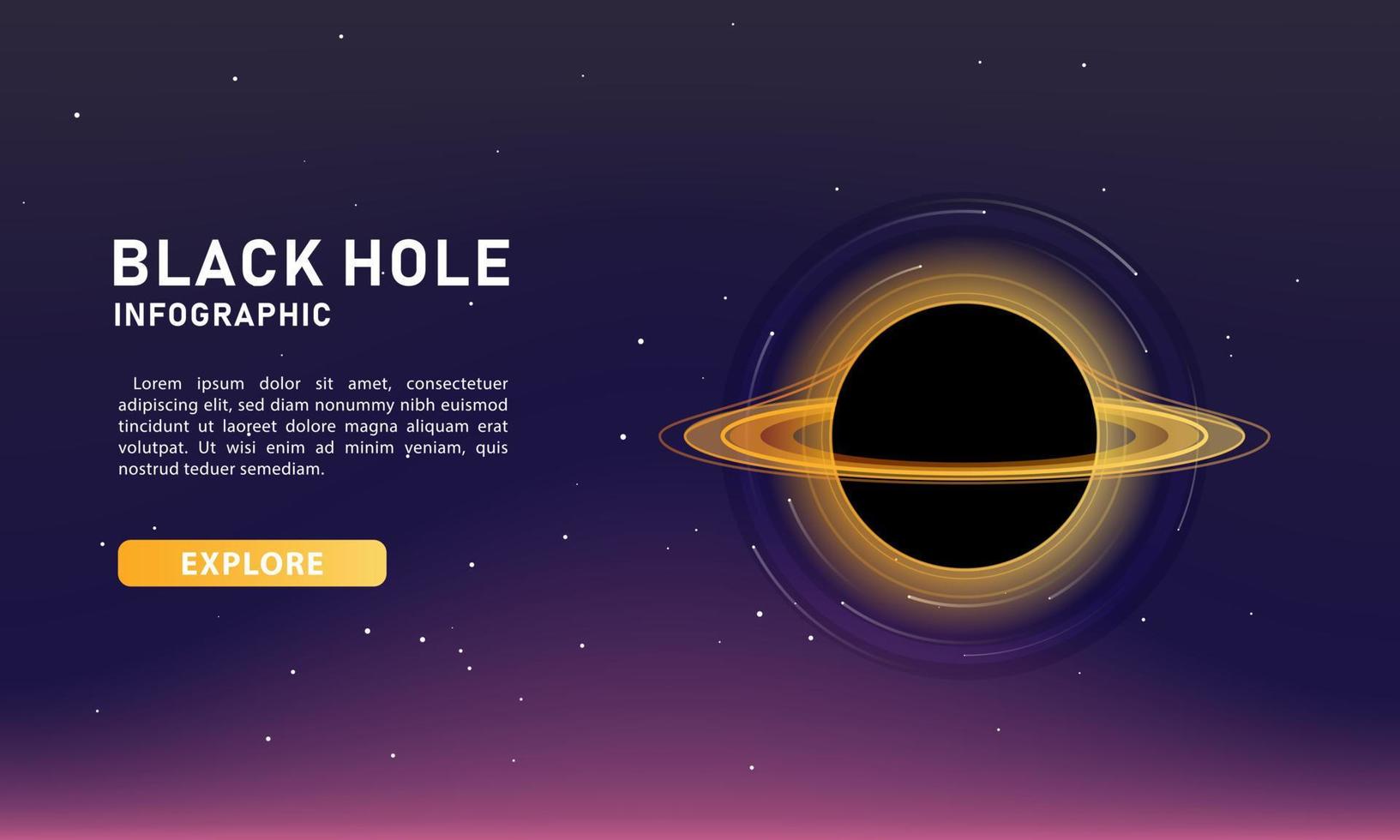 BLACK HOLE
INFOGRAPHIC

Lorem ipsum dolor sit amet, consectetuer adipiscing elit, sed diam nonummy nibh euismod tincidunt ut laoreet dolore magna aliquam erat volutpat. Ut wisi enim ad minim yeniam, quis nostrud teduer semediam.

EXPLORE