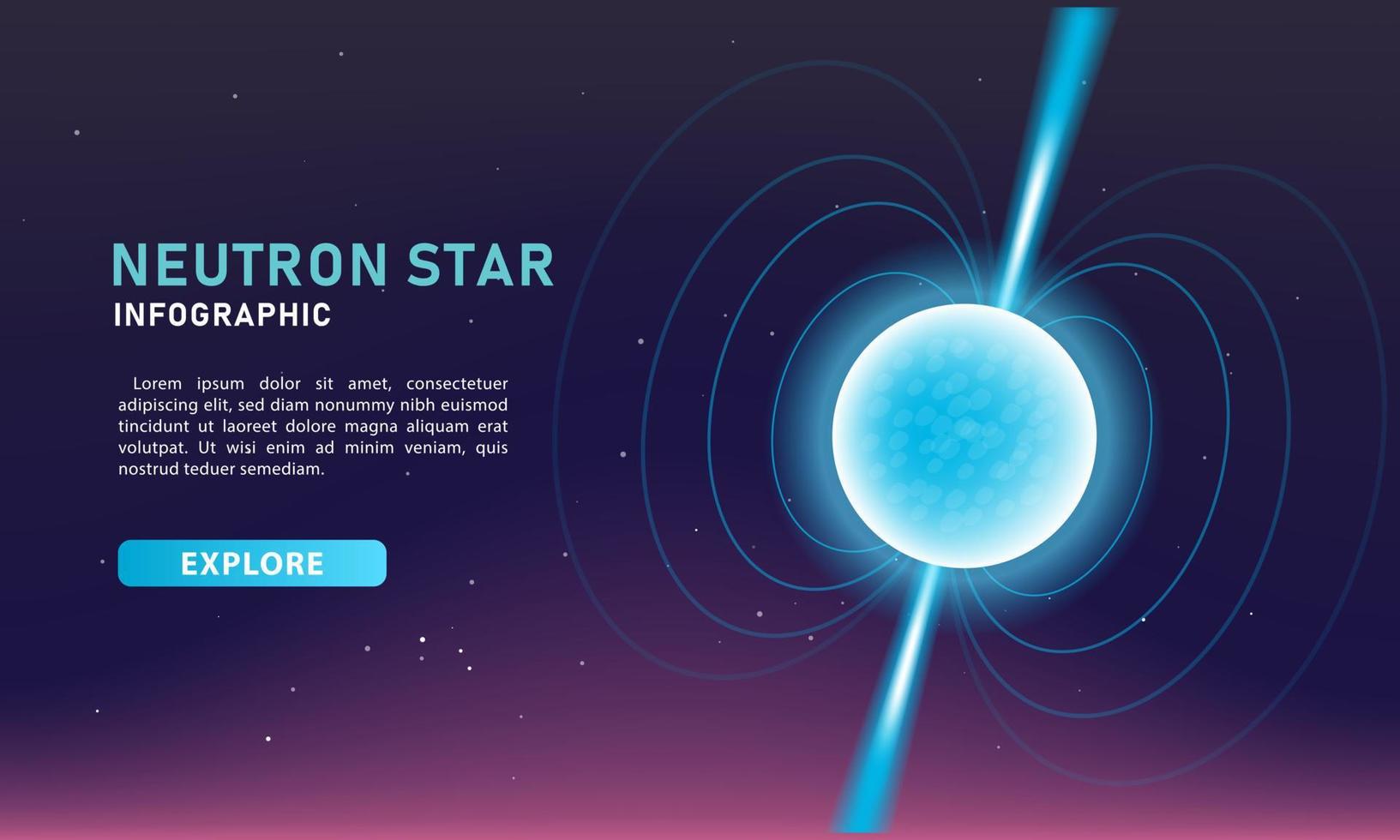 NEUTRON STAR
INFOGRAPHIC

Lorem ipsum dolor sit amet, consectetuer adipiscing elit, sed diam nonummy nibh euismod tincidunt ut laoreet dolore magna aliquam erat volutpat. Ut wisi enim ad minim veniam, quis nostrud teduer semediam.

EXPLORE