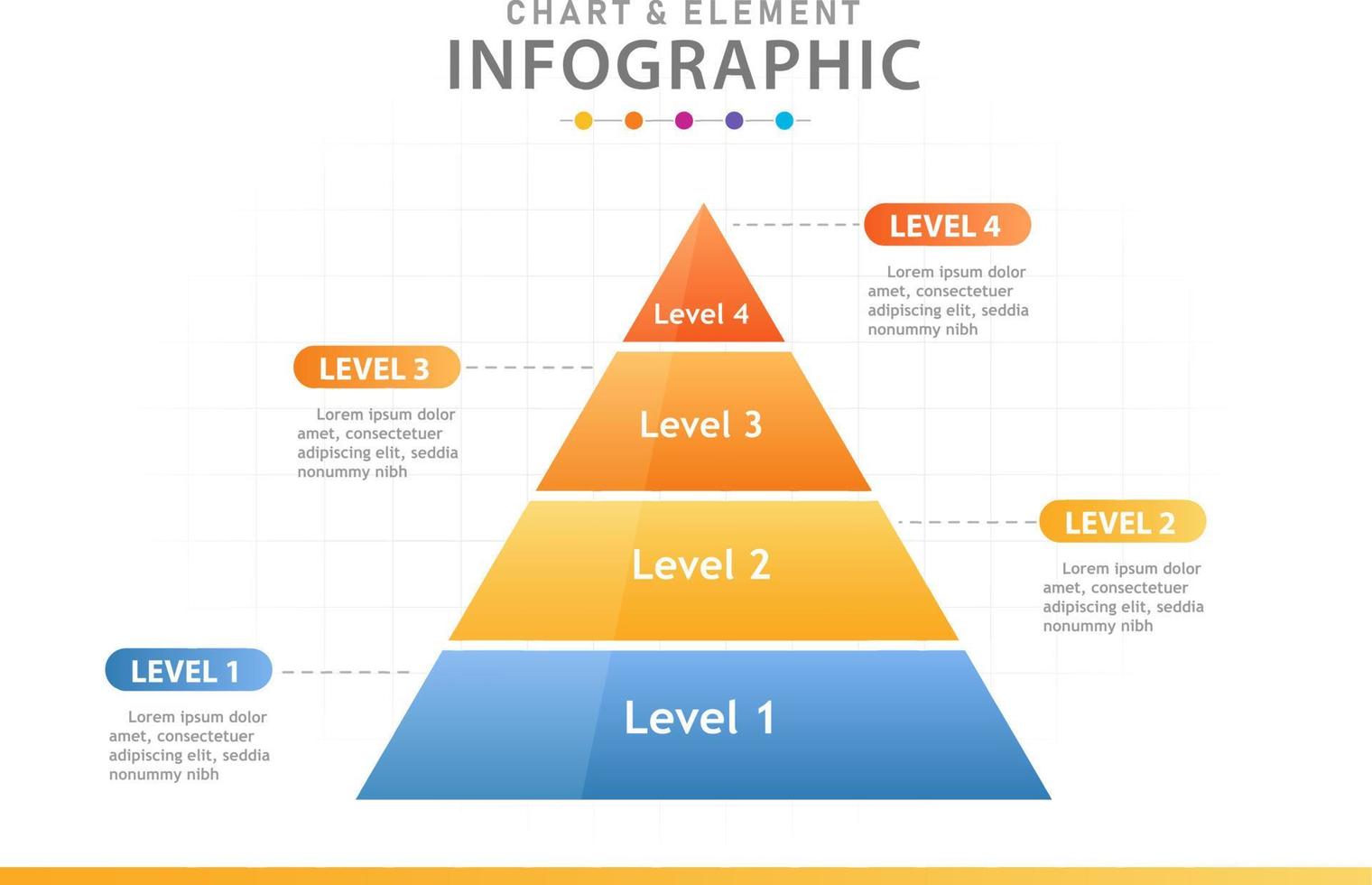 CHART & ELEMENT

INFOGRAPHIC

LEVEL 4

Lorem ipsum dolor amet, consectetuer adipiscing elit, seddia nonummy nibh

Level 4

LEVEL 3

Lorem ipsum dolor amet, consectetuer adipiscing elit, seddia nonummy nibh

Level 3

LEVEL 2

Lorem ipsum dolor amet, consectetuer adipiscing elit, seddia nonummy nibh

Level 2

LEVEL 1

Lorem ipsum dolor amet, consectetuer adipiscing elit, seddia nonummy nibh

Level 1