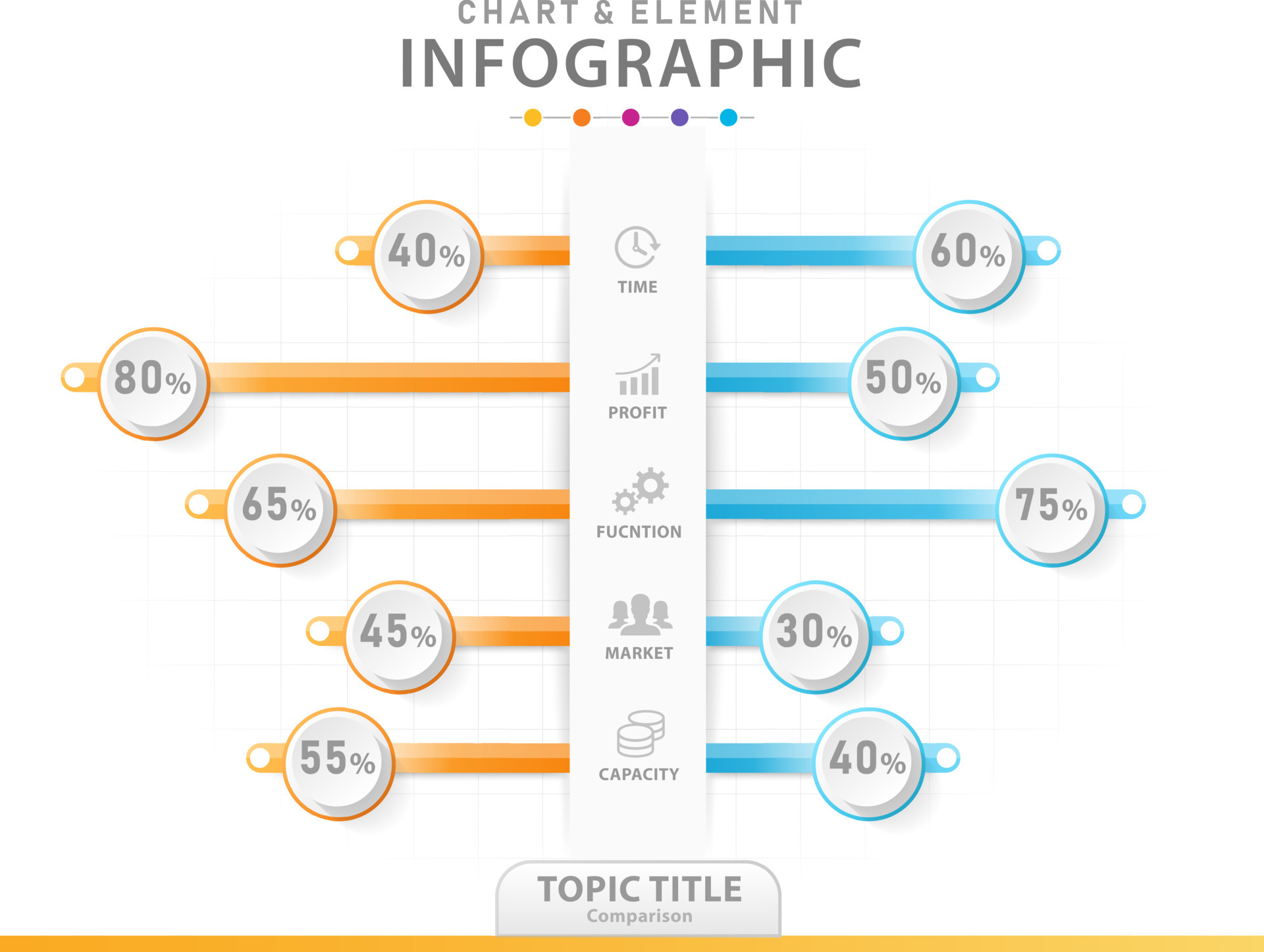 CHART & ELEMENT
INFOGRAPHIC

40%
TIME
60%

80%
PROFIT
50%

65%
FUCNTION
75%

45%
MARKET
30%

55%
CAPACITY
40%

TOPIC TITLE
Comparison