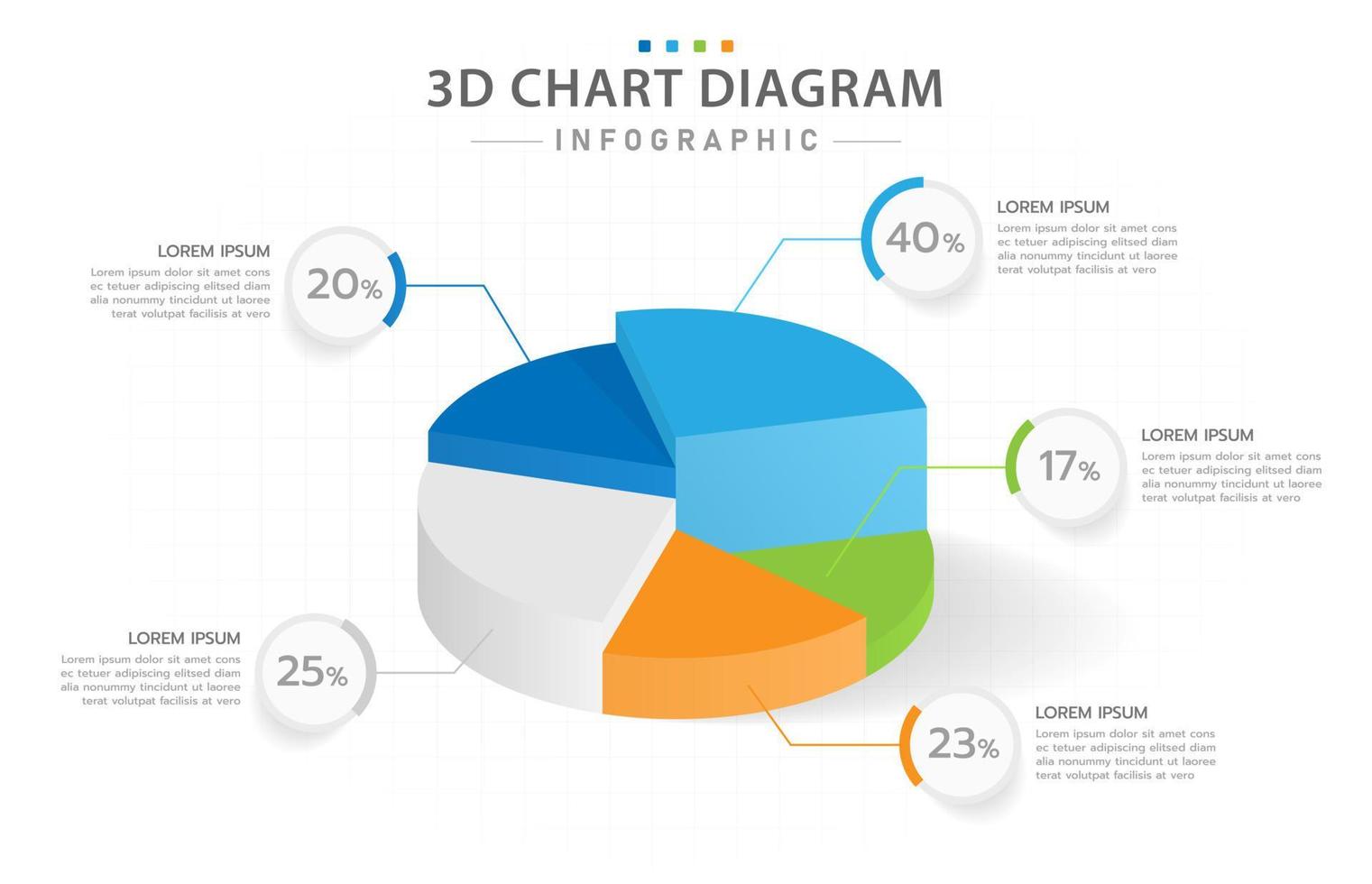 3D CHART DIAGRAM

INFOGRAPHIC

LOREM IPSUM
Lorem ipsum dolor sit amet cons ec tetuer adipiscing elitsed diam alia nonummy tincidunt ut laoree terat volutpat facilisis at vero

20%

40%

LOREM IPSUM
Lorem ipsum dolor sit amet cons ec tetuer adipiscing elitsed diam alia nonummy tincidunt ut laoree terat volutpat facilisis at vero

17%

LOREM IPSUM
Lorem ipsum dolor sit amet cons ec tetuer adipiscing elitsed diam alia nonummy tincidunt ut laoree terat volutpat facilisis at vero

LOREM IPSUM
Lorem ipsum dolor sit amet cons ec tetuer adipiscing elitsed diam alia nonummy tincidunt ut laoree terat volutpat facilisis at vero

25%

23%

LOREM IPSUM
Lorem ipsum dolor sit amet cons ec tetuer adipiscing elitsed diam alia nonummy tincidunt ut laoree terat volutpat facilisis at vero