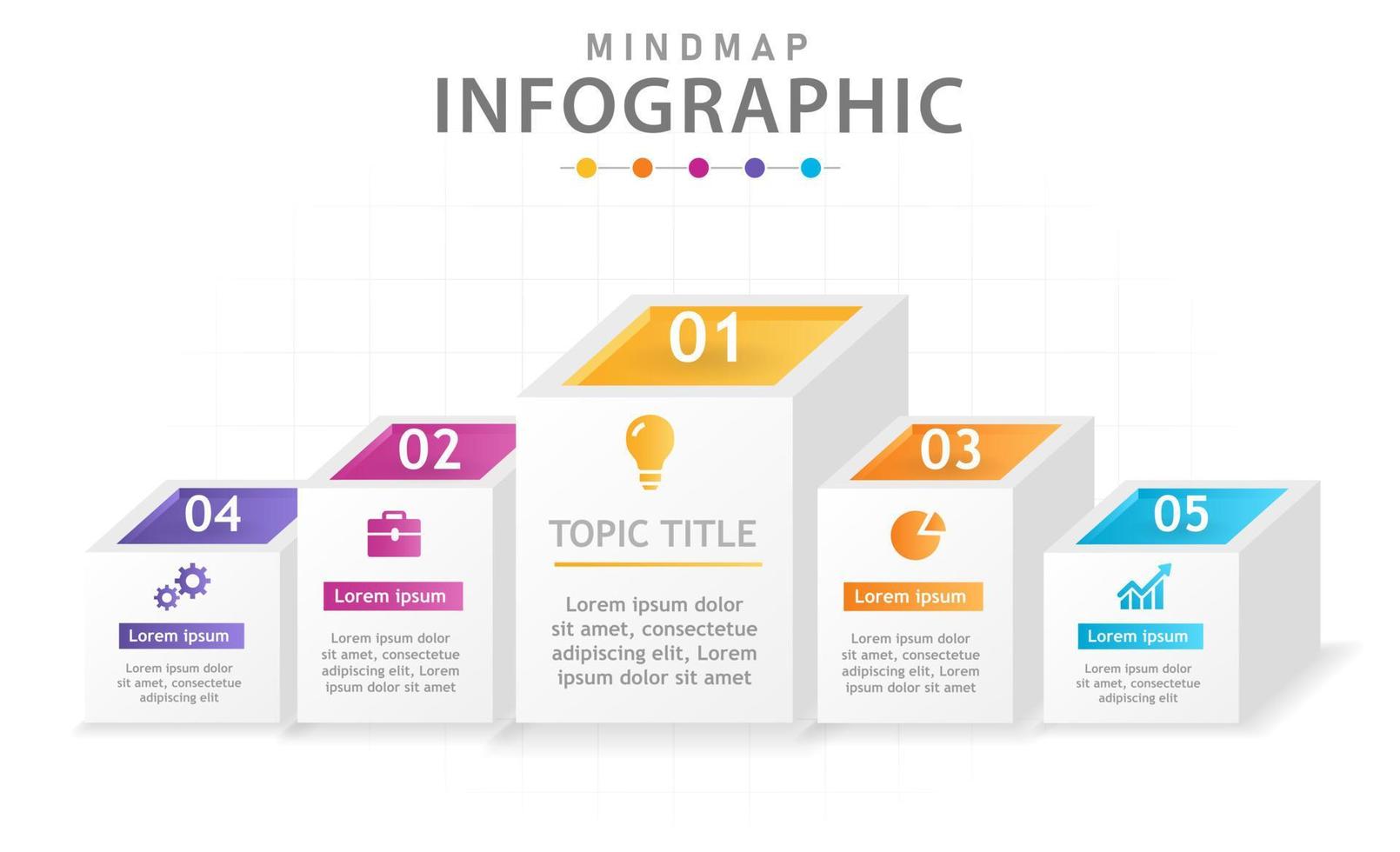 MINDMAP
INFOGRAPHIC

04
Lorem ipsum
Lorem ipsum dolor sit amet, consectetue adipiscing elit

02
Lorem ipsum
Lorem ipsum dolor sit amet, consectetue adipiscing elit, Lorem ipsum dolor sit amet

01
TOPIC TITLE
Lorem ipsum dolor sit amet, consectetue adipiscing elit, Lorem ipsum dolor sit amet

03
Lorem ipsum
Lorem ipsum dolor sit amet, consectetue adipiscing elit, Lorem ipsum dolor sit amet

05
Lorem ipsum
Lorem ipsum dolor sit amet, consectetue adipiscing elit