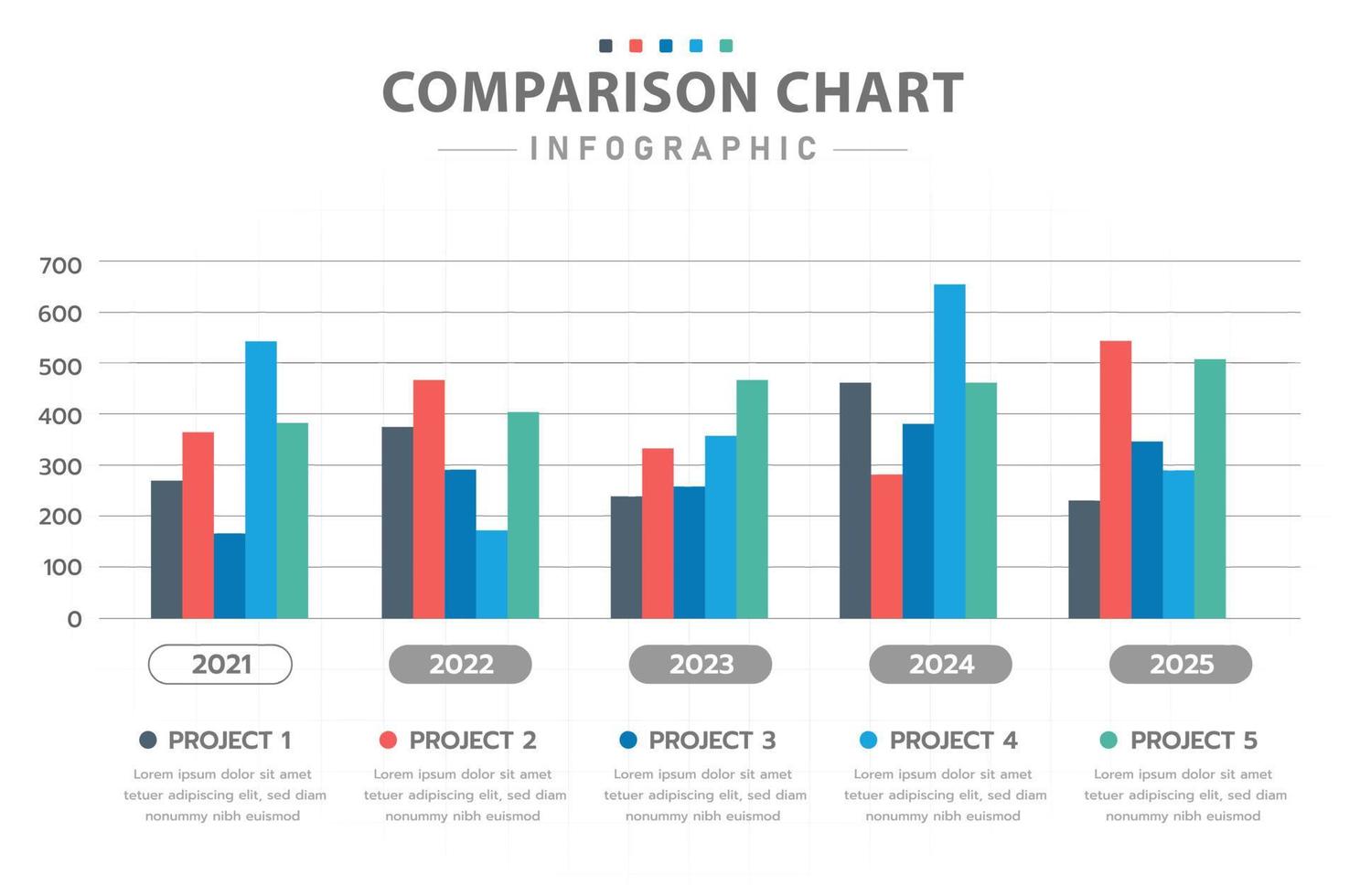 COMPARISON CHART
INFOGRAPHIC

700
600
500
400
300
200
100
0

2021
2022
2023
2024
2025

PROJECT 1
Lorem ipsum dolor sit amet tetuer adipiscing elit, sed diam nonummy nibh euismod

PROJECT 2
Lorem ipsum dolor sit amet tetuer adipiscing elit, sed diam nonummy nibh euismod

PROJECT 3
Lorem ipsum dolor sit amet tetuer adipiscing elit, sed diam nonummy nibh euismod

PROJECT 4
Lorem ipsum dolor sit amet tetuer adipiscing elit, sed diam nonummy nibh euismod

PROJECT 5
Lorem ipsum dolor sit amet tetuer adipiscing elit, sed diam nonummy nibh euismod