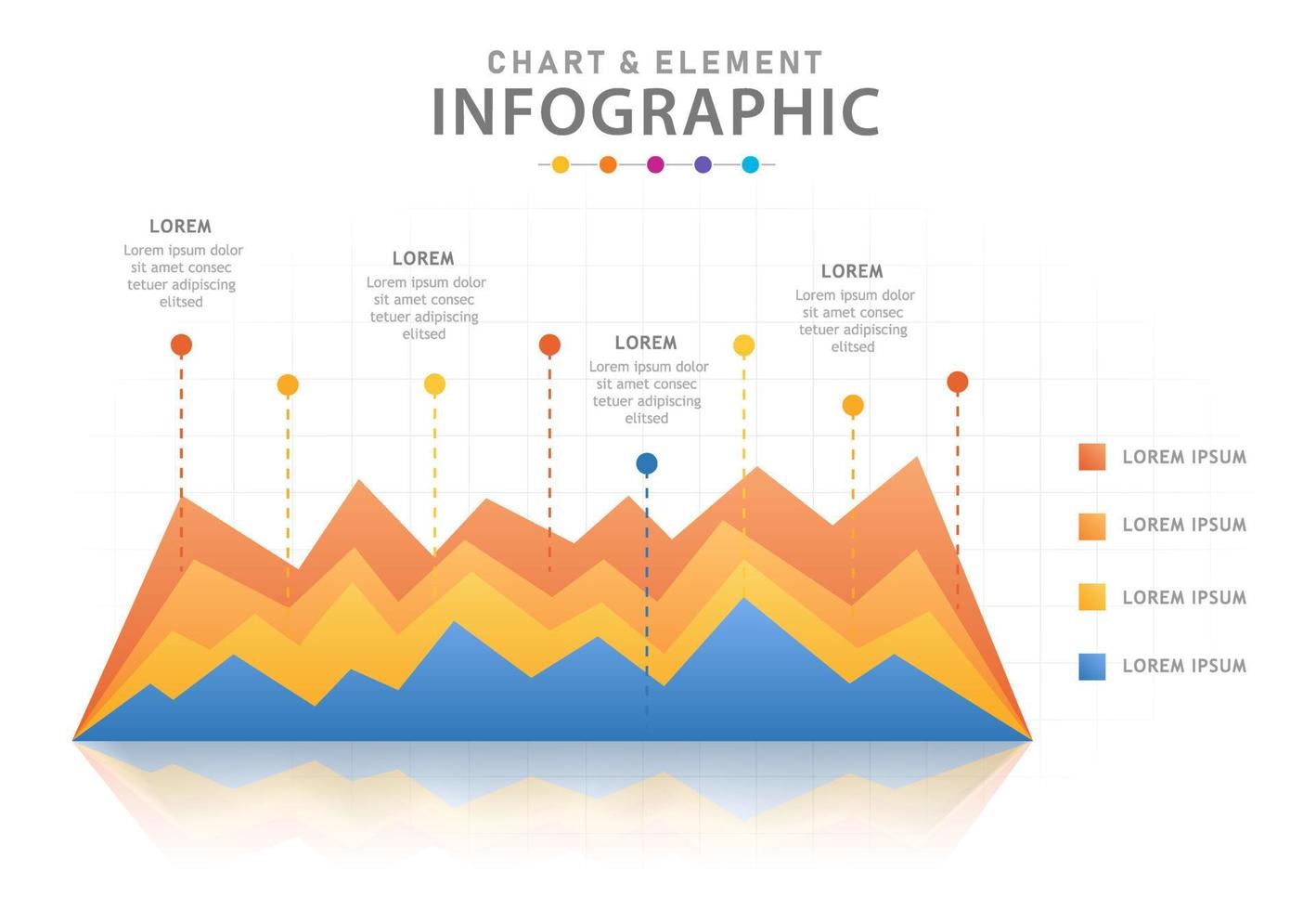 CHART & ELEMENT
INFOGRAPHIC

LOREM
Lorem ipsum dolor sit amet consec tetuer adipiscing elitsed

LOREM
Lorem ipsum dolor sit amet consec tetuer adipiscing elitsed

LOREM
Lorem ipsum dolor sit amet consec tetuer adipiscing elitsed

LOREM
Lorem ipsum dolor sit amet consec tetuer adipiscing elitsed

LOREM IPSUM
LOREM IPSUM
LOREM IPSUM
LOREM IPSUM