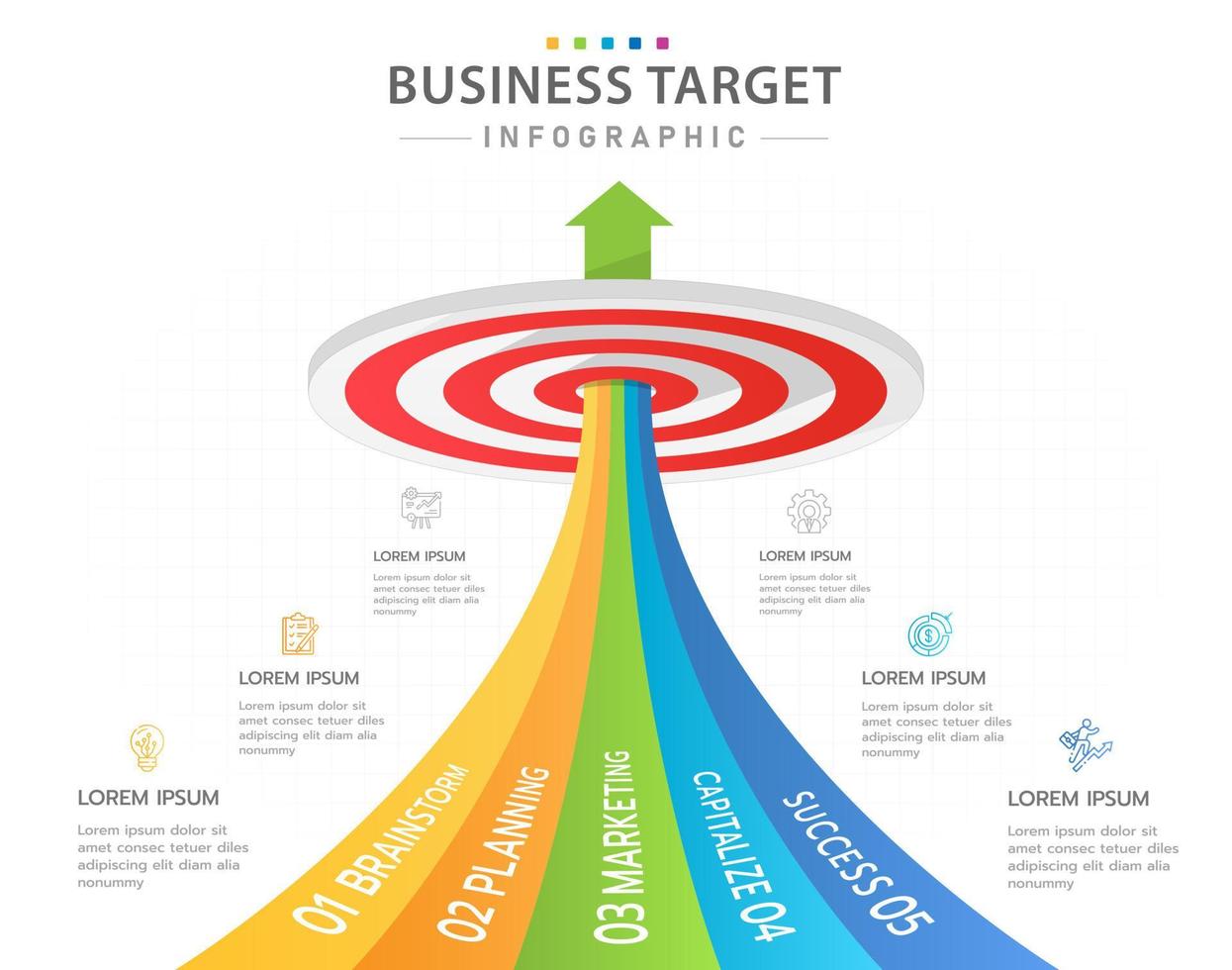 BUSINESS TARGET
INFOGRAPHIC

LOREM IPSUM
Lorem ipsum dolor sit amet consec tetuer diles adipiscing elit diam alia nonummy

LOREM IPSUM
Lorem ipsum dolor sit amet consec tetuer diles adipiscing elit diam alia nonummy

LOREM IPSUM
Lorem ipsum dolor sit amet consec tetuer diles adipiscing elit diam alia nonummy

LOREM IPSUM
Lorem ipsum dolor sit amet consec tetuer diles adipiscing elit diam alia nonummy

LOREM IPSUM
Lorem ipsum dolor sit amet consec tetuer diles adipiscing elit diam alia nonummy

LOREM IPSUM
Lorem ipsum dolor sit amet consec tetuer diles adipiscing elit diam alia nonummy

01 BRAINSTORM
02 PLANNING
03 MARKETING
CAPITALIZE 04
SUCCESS 05