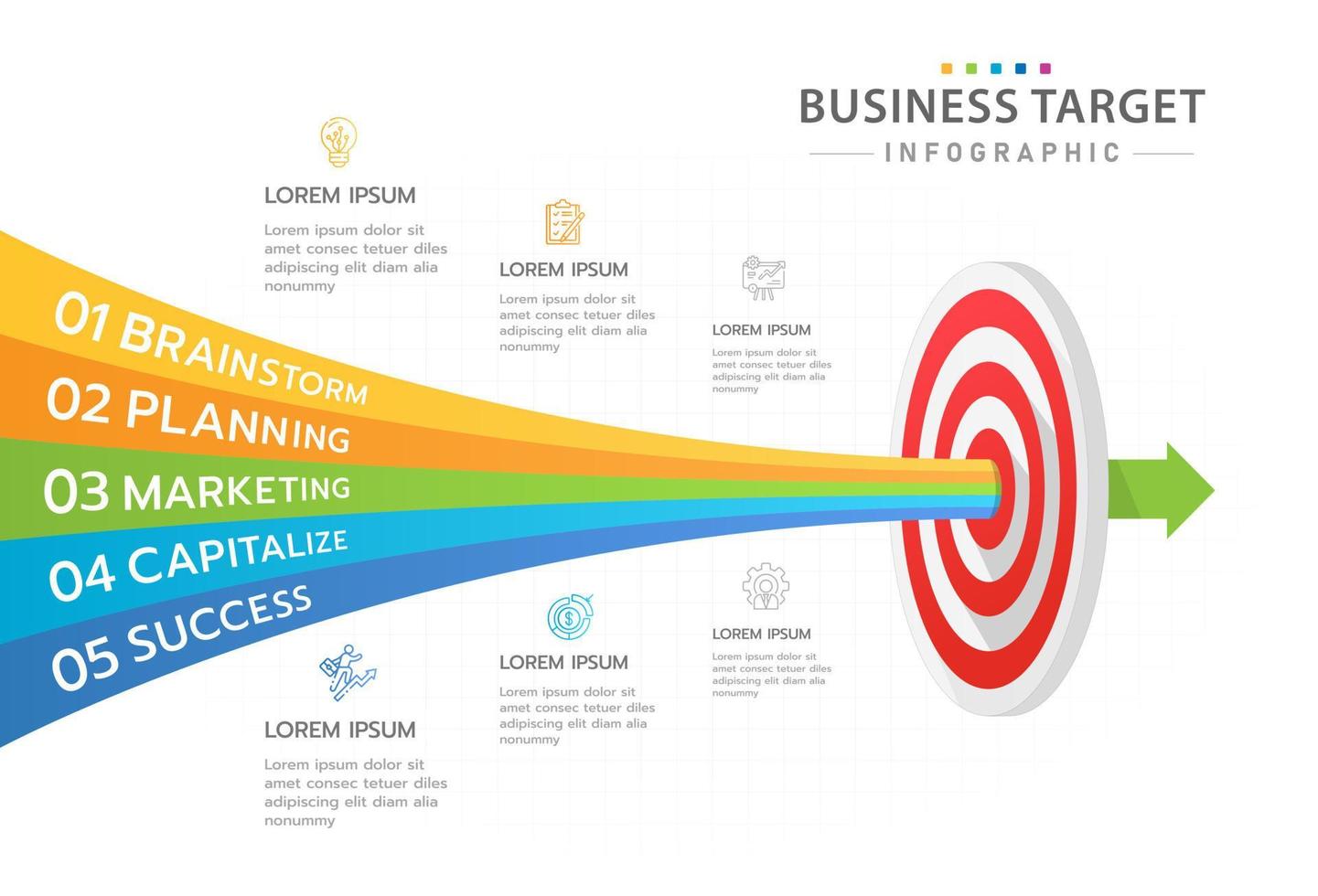 BUSINESS TARGET
INFOGRAPHIC

LOREM IPSUM
Lorem ipsum dolor sit amet consec tetuer diles adipiscing elit diam alia nonummy

LOREM IPSUM
Lorem ipsum dolor sit amet consec tetuer diles adipiscing elit diam alia nonummy

LOREM IPSUM
Lorem ipsum dolor sit amet consec tetuer diles adipiscing elit diam alia nonummy

01 BRAINSTORM
02 PLANNING
03 MARKETING
04 CAPITALIZE
05 SUCCESS

LOREM IPSUM
Lorem ipsum dolor sit amet consec tetuer diles adipiscing elit diam alia nonummy

LOREM IPSUM
Lorem ipsum dolor sit amet consec tetuer diles adipiscing elit diam alia nonummy

LOREM IPSUM
Lorem ipsum dolor sit amet consec tetuer diles adipiscing elit diam alia nonummy