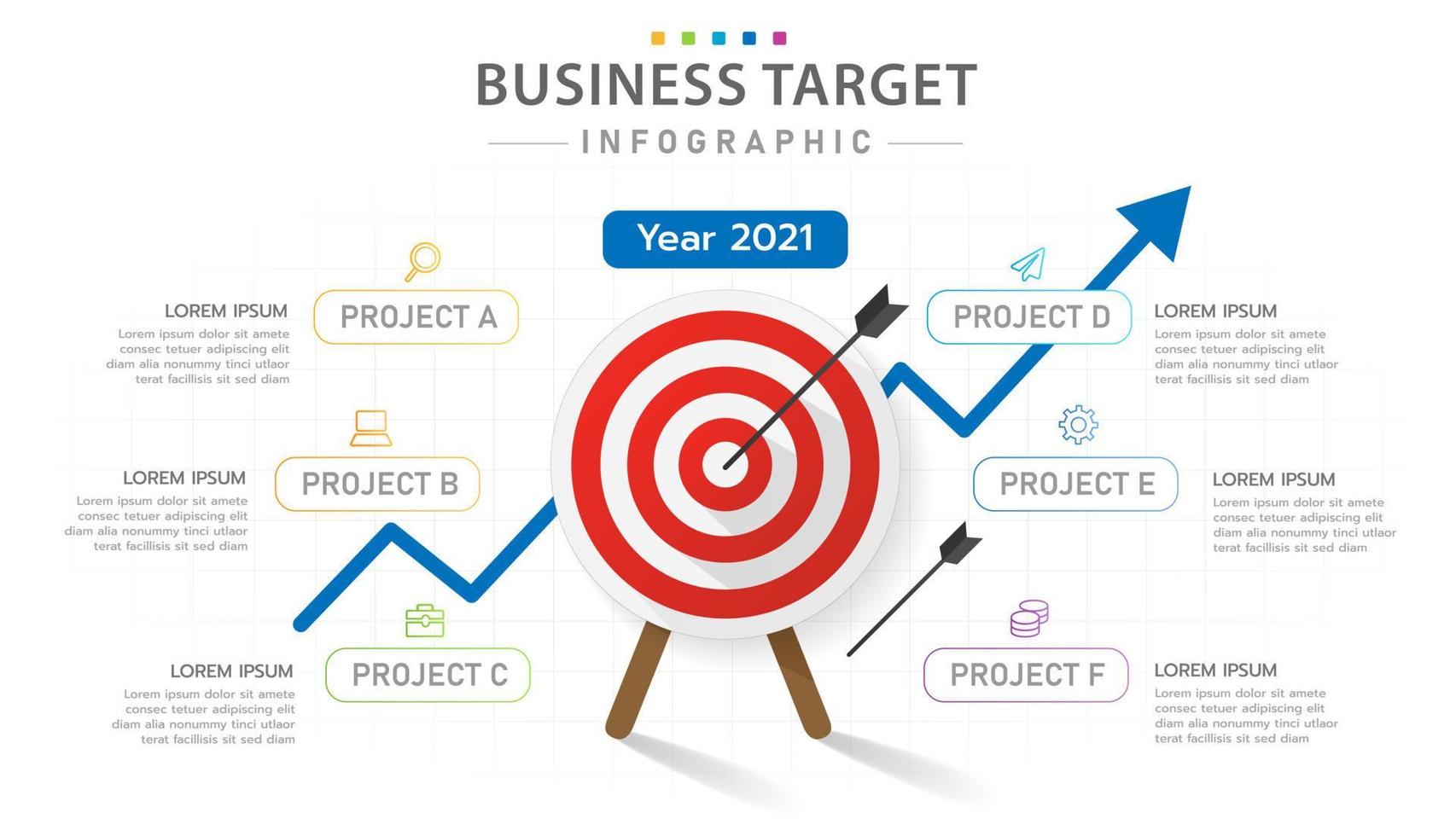 BUSINESS TARGET
INFOGRAPHIC

Year 2021

LOREM IPSUM
Lorem ipsum dolor sit amete consec tetuer adipiscing elit diam alia nonummy tinci utlaor terat facillisis sit sed diam

PROJECT A

LOREM IPSUM
Lorem ipsum dolor sit amete consec tetuer adipiscing elit diam alia nonummy tinci utlaor terat facillisis sit sed diam

PROJECT B

LOREM IPSUM
Lorem ipsum dolor sit amete consec tetuer adipiscing elit diam alia nonummy tinci utlaor terat facillisis sit sed diam

PROJECT C

PROJECT D

LOREM IPSUM
Lorem ipsum dolor sit amete consec tetuer adipiscing elit diam alia nonummy tinci utlaor terat facillisis sit sed diam

PROJECT E

LOREM IPSUM
Lorem ipsum dolor sit amete consec tetuer adipiscing elit diam alia nonummy tinci utlaor terat facillisis sit sed diam

PROJECT F

LOREM IPSUM
Lorem ipsum dolor sit amete consec tetuer adipiscing elit diam alia nonummy tinci utlaor terat facillisis sit sed diam