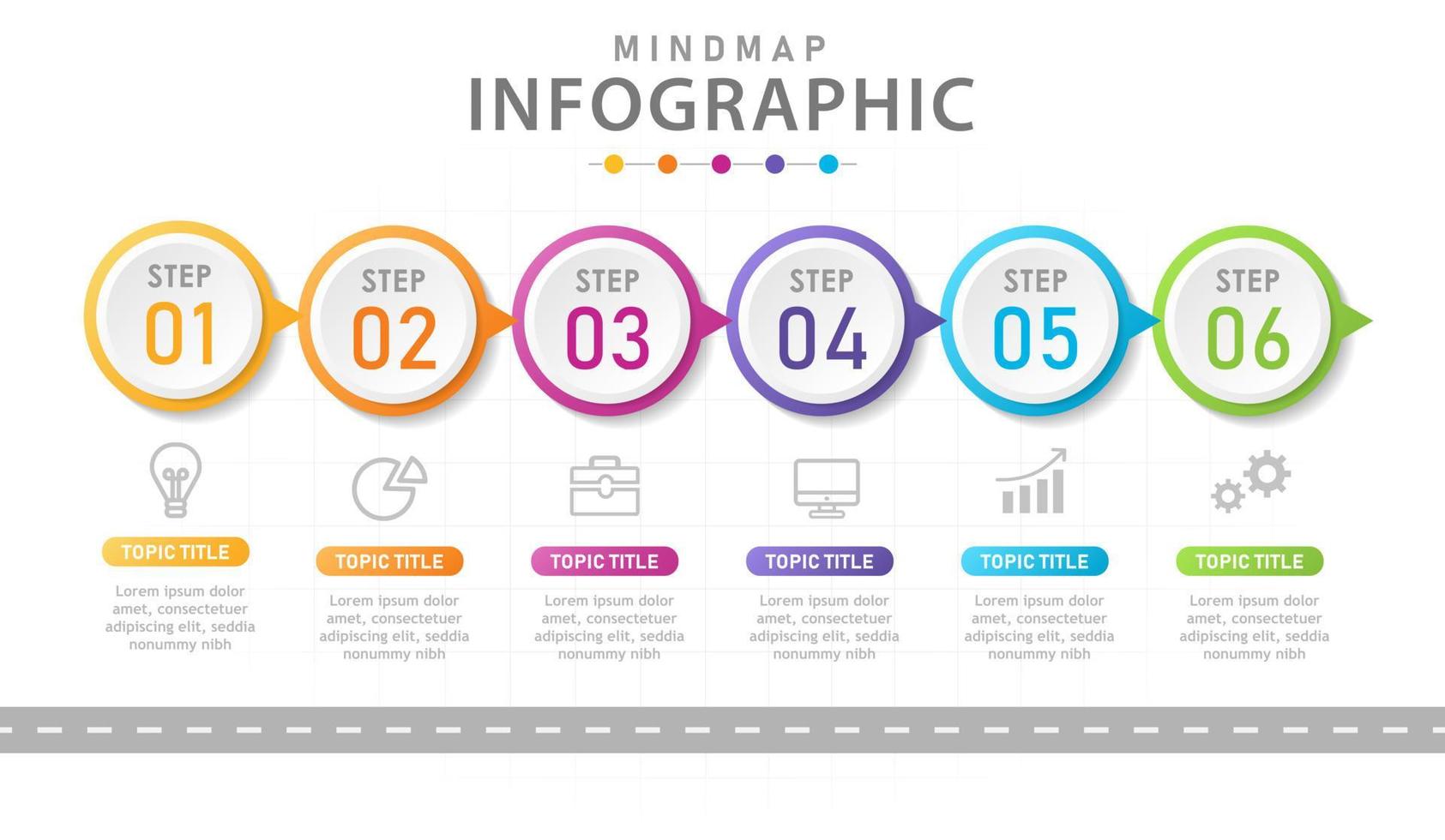 MINDMAP
INFOGRAPHIC

STEP 01

STEP 02

STEP 03

STEP 04

STEP 05

STEP 06

TOPIC TITLE
Lorem ipsum dolor amet, consectetuer adipiscing elit, seddia nonummy nibh

TOPIC TITLE
Lorem ipsum dolor amet, consectetuer adipiscing elit, seddia nonummy nibh

TOPIC TITLE
Lorem ipsum dolor amet, consectetuer adipiscing elit, seddia nonummy nibh

TOPIC TITLE
Lorem ipsum dolor amet, consectetuer adipiscing elit, seddia nonummy nibh

TOPIC TITLE
Lorem ipsum dolor amet, consectetuer adipiscing elit, seddia nonummy nibh

TOPIC TITLE
Lorem ipsum dolor amet, consectetuer adipiscing elit, seddia nonummy nibh