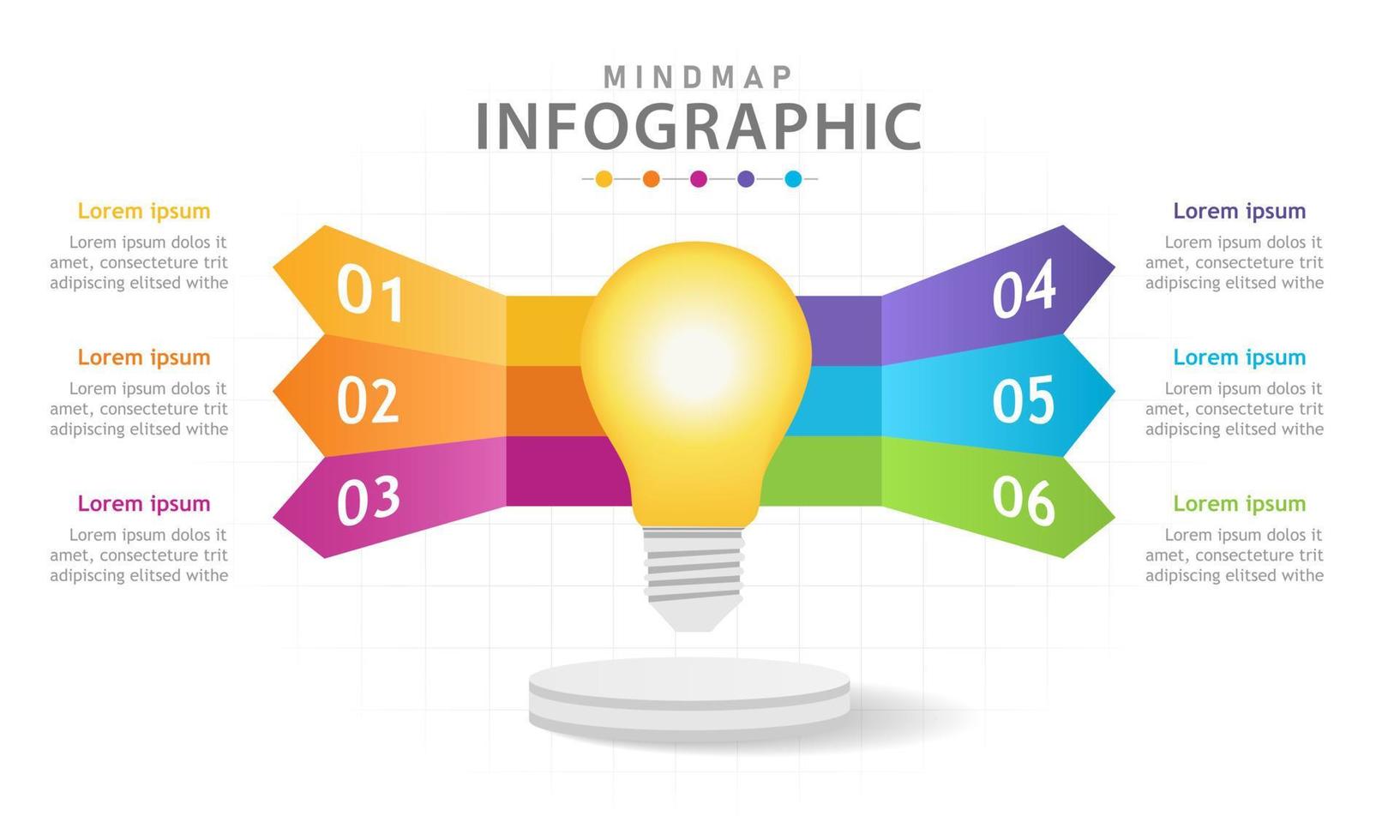 MINDMAP
INFOGRAPHIC

Lorem ipsum
Lorem ipsum dolos it amet, consecteture trit adipiscing elitsed withe

01

Lorem ipsum
Lorem ipsum dolos it amet, consecteture trit adipiscing elitsed withe

02

Lorem ipsum
Lorem ipsum dolos it amet, consecteture trit adipiscing elitsed withe

03

Lorem ipsum
Lorem ipsum dolos it amet, consecteture trit adipiscing elitsed withe

04

Lorem ipsum
Lorem ipsum dolos it amet, consecteture trit adipiscing elitsed withe

05

Lorem ipsum
Lorem ipsum dolos it amet, consecteture trit adipiscing elitsed withe

06