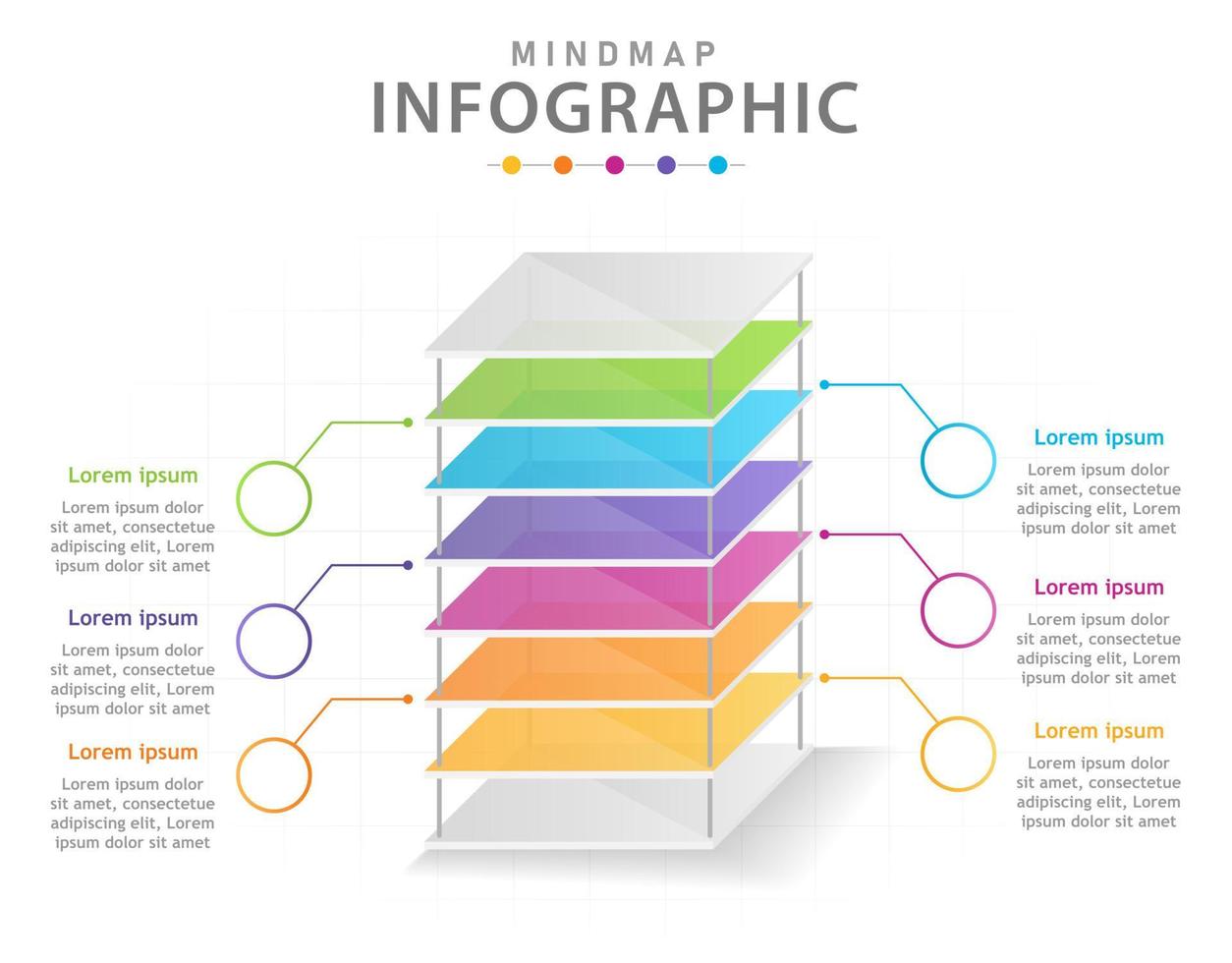 MINDMAP
INFOGRAPHIC

Lorem ipsum
Lorem ipsum dolor sit amet, consectetue adipiscing elit, Lorem ipsum dolor sit amet

Lorem ipsum
Lorem ipsum dolor sit amet, consectetue adipiscing elit, Lorem ipsum dolor sit amet

Lorem ipsum
Lorem ipsum dolor sit amet, consectetue adipiscing elit, Lorem ipsum dolor sit amet

Lorem ipsum
Lorem ipsum dolor sit amet, consectetue adipiscing elit, Lorem ipsum dolor sit amet

Lorem ipsum
Lorem ipsum dolor sit amet, consectetue adipiscing elit, Lorem ipsum dolor sit amet

Lorem ipsum
Lorem ipsum dolor sit amet, consectetue adipiscing elit, Lorem ipsum dolor sit amet