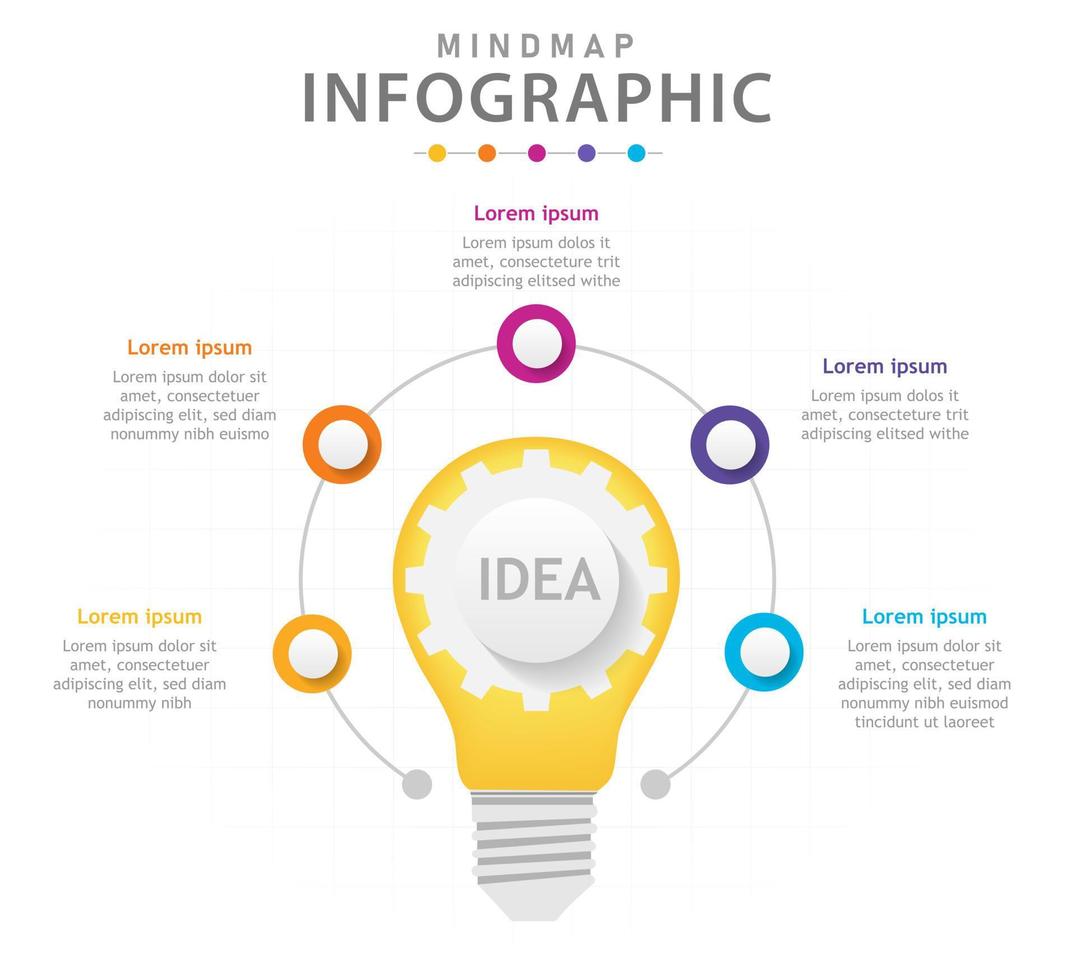 MINDMAP
INFOGRAPHIC

Lorem ipsum
Lorem ipsum dolos it amet, consecteture trit adipiscing elitsed withe

Lorem ipsum
Lorem ipsum dolor sit amet, consectetuer adipiscing elit, sed diam nonummy nibh euismo

Lorem ipsum
Lorem ipsum dolos it amet, consecteture trit adipiscing elitsed withe

IDEA

Lorem ipsum
Lorem ipsum dolor sit amet, consectetuer adipiscing elit, sed diam nonummy nibh

Lorem ipsum
Lorem ipsum dolor sit amet, consectetuer adipiscing elit, sed diam nonummy nibh euismod tincidunt ut laoreet