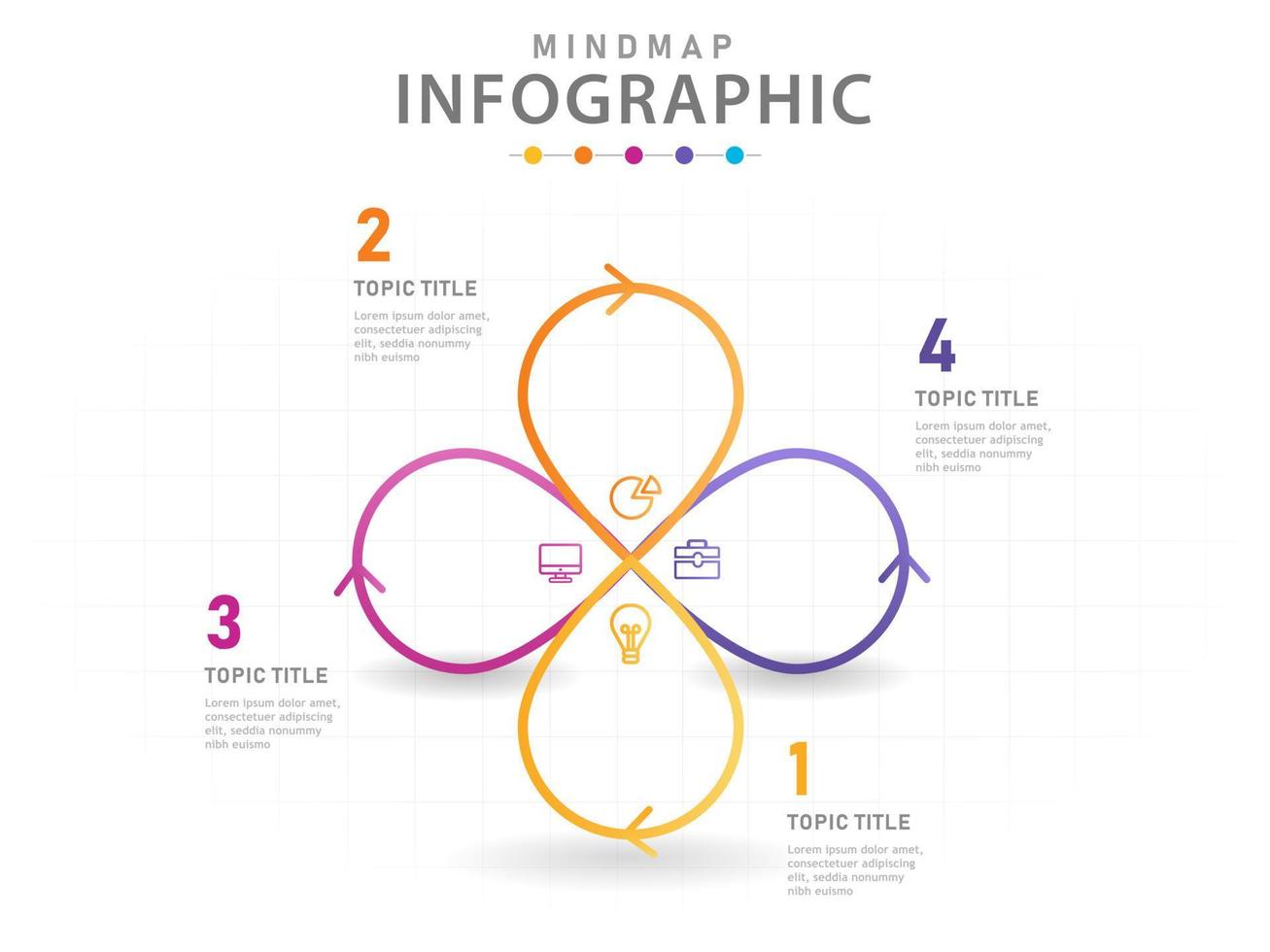 MINDMAP
INFOGRAPHIC

2
TOPIC TITLE
Lorem ipsum dolor amet, consectetuer adipiscing elit, seddia nonummy nibh euismo

4
TOPIC TITLE
Lorem ipsum dolor amet, consectetuer adipiscing elit, seddia nonummy nibh euismo

3
TOPIC TITLE
Lorem ipsum dolor amet, consectetuer adipiscing elit, seddia nonummy nibh euismo

1
TOPIC TITLE
Lorem ipsum dolor amet, consectetuer adipiscing elit, seddia nonummy nibh euismo