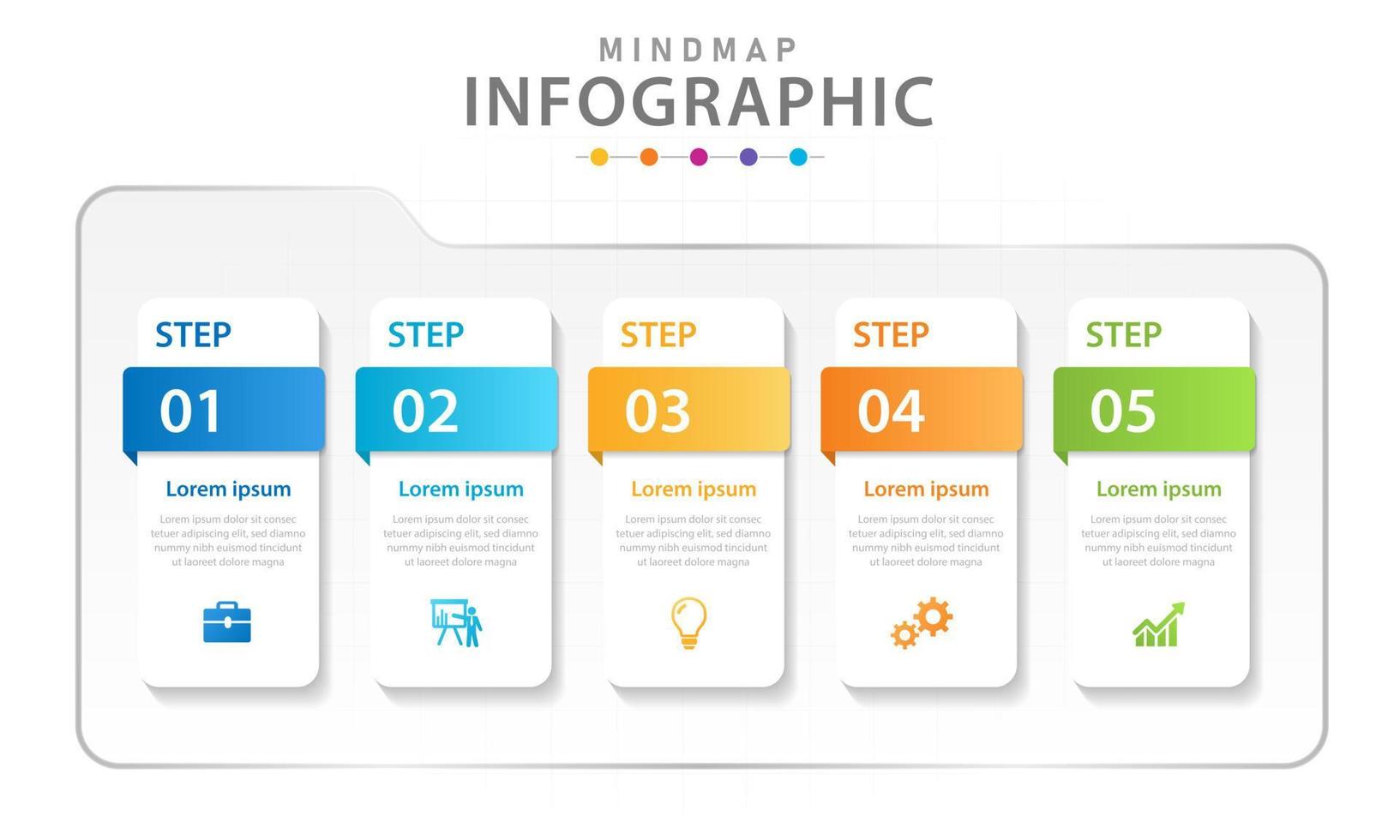 MINDMAP
INFOGRAPHIC

STEP
01
Lorem ipsum
Lorem ipsum dolor sit consec tetuer adipiscing elit, sed diamno nummy nibh euismod tincidunt ut laoreet dolore magna

STEP
02
Lorem ipsum
Lorem ipsum dolor sit consec tetuer adipiscing elit, sed diamno nummy nibh euismod tincidunt ut laoreet dolore magna

STEP
03
Lorem ipsum
Lorem ipsum dolor sit consec tetuer adipiscing elit, sed diamno nummy nibh euismod tincidunt ut laoreet dolore magna

STEP
04
Lorem ipsum
Lorem ipsum dolor sit consec tetuer adipiscing elit, sed diamno nummy nibh euismod tincidunt ut laoreet dolore magna

STEP
05
Lorem ipsum
Lorem ipsum dolor sit consec tetuer adipiscing elit, sed diamno nummy nibh euismod tincidunt ut laoreet dolore magna