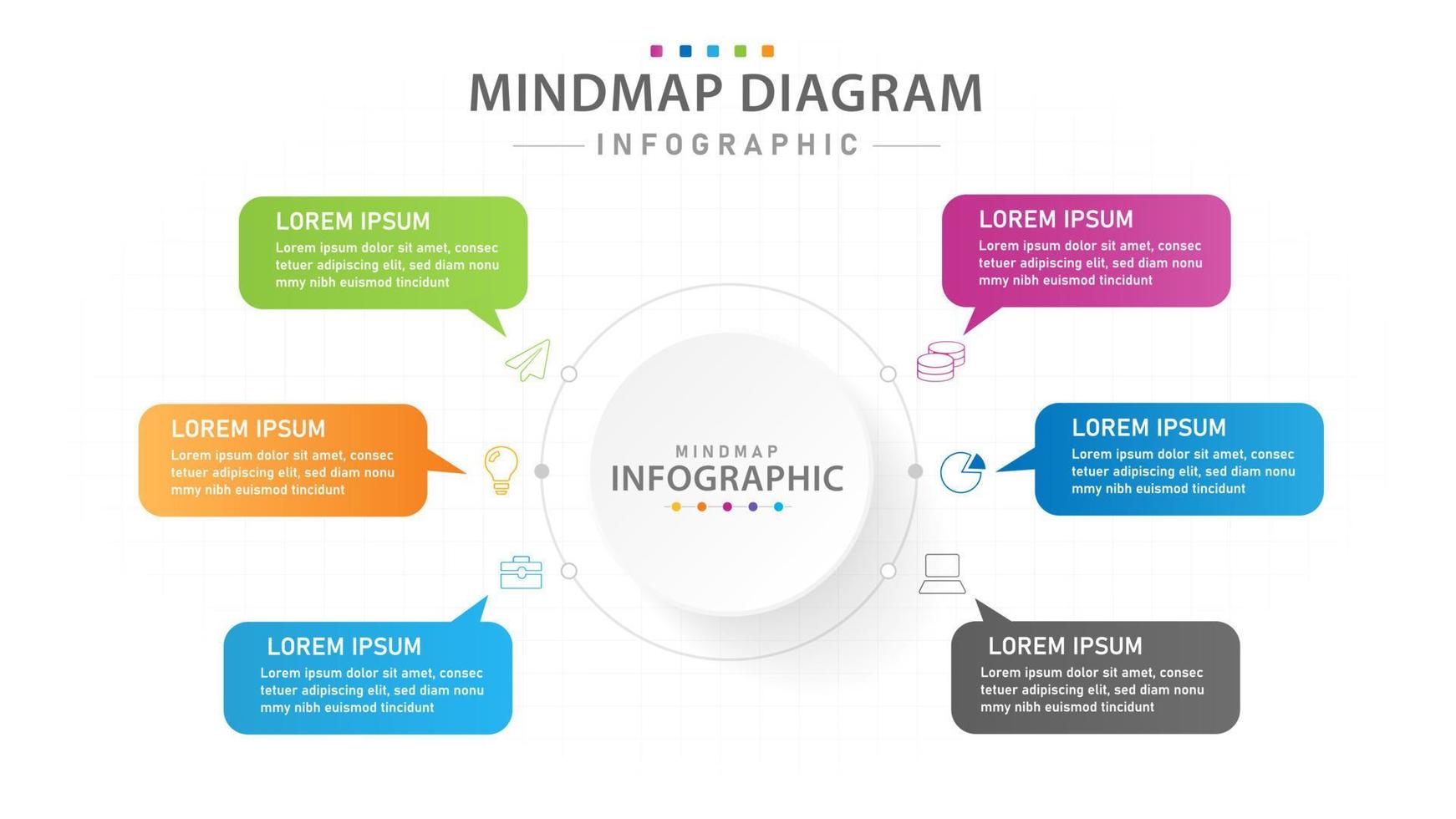 MINDMAP DIAGRAM

INFOGRAPHIC

LOREM IPSUM
Lorem ipsum dolor sit amet, consec tetuer adipiscing elit, sed diam nonu mmy nibh euismod tincidunt

LOREM IPSUM
Lorem ipsum dolor sit amet, consec tetuer adipiscing elit, sed diam nonu mmy nibh euismod tincidunt

LOREM IPSUM
Lorem ipsum dolor sit amet, consec tetuer adipiscing elit, sed diam nonu mmy nibh euismod tincidunt

MINDMAP
INFOGRAPHIC

LOREM IPSUM
Lorem ipsum dolor sit amet, consec tetuer adipiscing elit, sed diam nonu mmy nibh euismod tincidunt

LOREM IPSUM
Lorem ipsum dolor sit amet, consec tetuer adipiscing elit, sed diam nonu mmy nibh euismod tincidunt

LOREM IPSUM
Lorem ipsum dolor sit amet, consec tetuer adipiscing elit, sed diam nonu mmy nibh euismod tincidunt