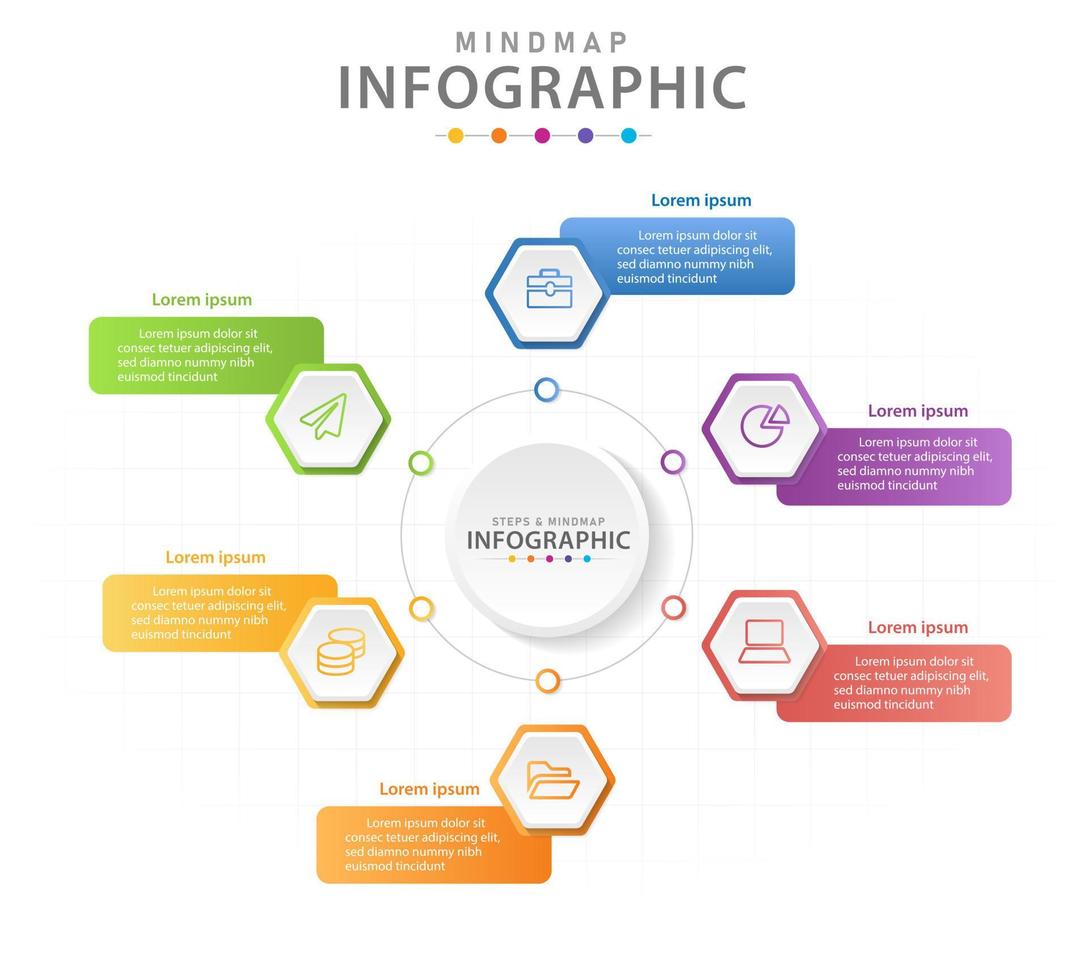 MINDMAP
INFOGRAPHIC

Lorem ipsum
Lorem ipsum dolor sit consec tetuer adipiscing elit, sed diamno nummy nibh euismod tincidunt

Lorem ipsum
Lorem ipsum dolor sit consec tetuer adipiscing elit, sed diamno nummy nibh euismod tincidunt

Lorem ipsum
Lorem ipsum dolor sit consec tetuer adipiscing elit, sed diamno nummy nibh euismod tincidunt

STEPS & MINDMAP
INFOGRAPHIC

Lorem ipsum
Lorem ipsum dolor sit consec tetuer adipiscing elit, sed diamno nummy nibh euismod tincidunt

Lorem ipsum
Lorem ipsum dolor sit consec tetuer adipiscing elit, sed diamno nummy nibh euismod tincidunt

Lorem ipsum
Lorem ipsum dolor sit consec tetuer adipiscing elit, sed diamno nummy nibh euismod tincidunt