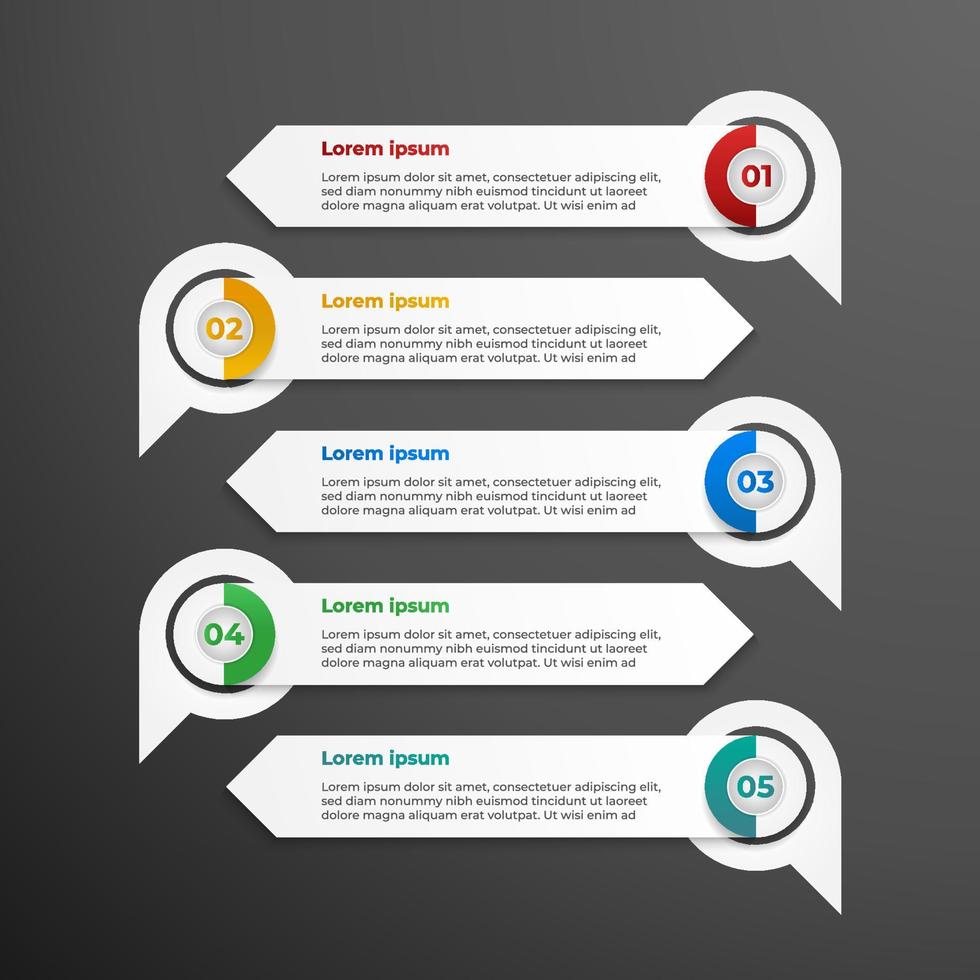 Lorem ipsum

Lorem ipsum dolor sit amet, consectetuer adipiscing elit, sed diam nonummy nibh euismod tincidunt ut laoreet dolore magna aliquam erat volutpat. Ut wisi enim ad

01

02

Lorem ipsum

Lorem ipsum dolor sit amet, consectetuer adipiscing elit, sed diam nonummy nibh euismod tincidunt ut laoreet dolore magna aliquam erat volutpat. Ut wisi enim ad

Lorem ipsum

Lorem ipsum dolor sit amet, consectetuer adipiscing elit, sed diam nonummy nibh euismod tincidunt ut laoreet dolore magna aliquam erat volutpat. Ut wisi enim ad

03

04

Lorem ipsum

Lorem ipsum dolor sit amet, consectetuer adipiscing elit, sed diam nonummy nibh euismod tincidunt ut laoreet dolore magna aliquam erat volutpat. Ut wisi enim ad

Lorem ipsum

Lorem ipsum dolor sit amet, consectetuer adipiscing elit, sed diam nonummy nibh euismod tincidunt ut laoreet dolore magna aliquam erat volutpat. Ut wisi enim ad

05