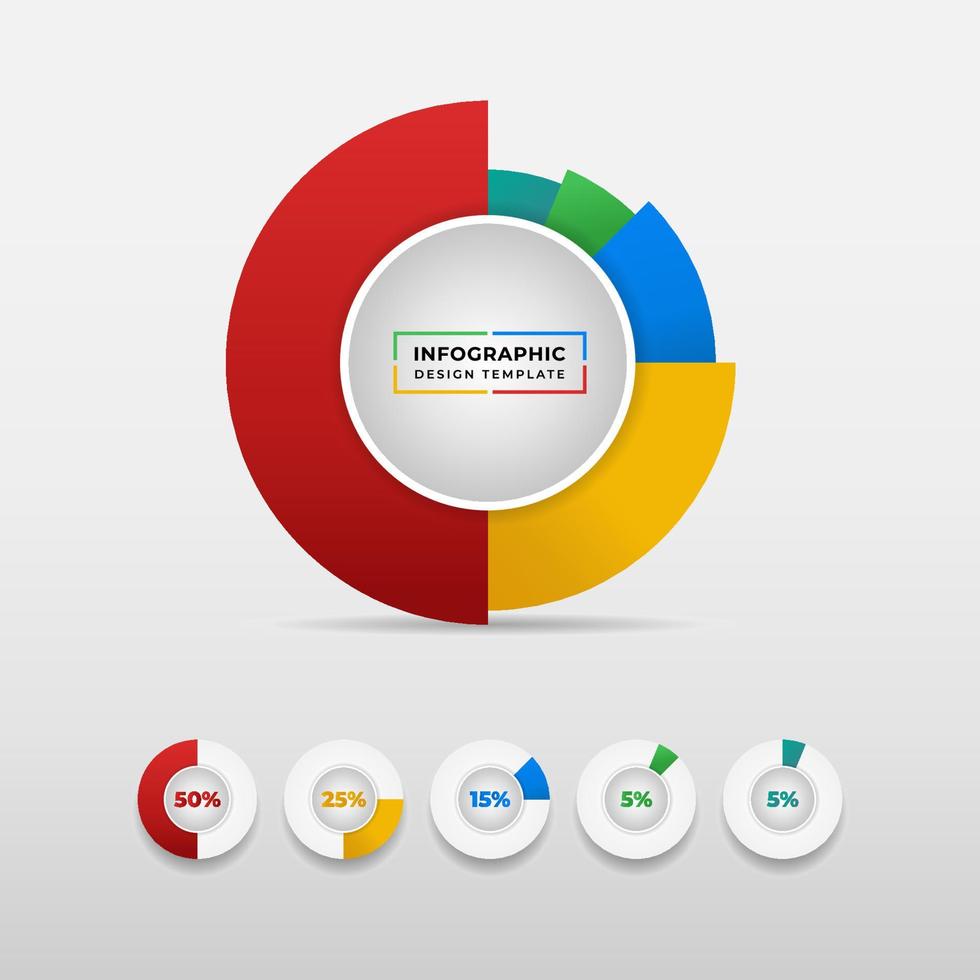 INFOGRAPHIC
DESIGN TEMPLATE

50%

25%

15%

5%

5%