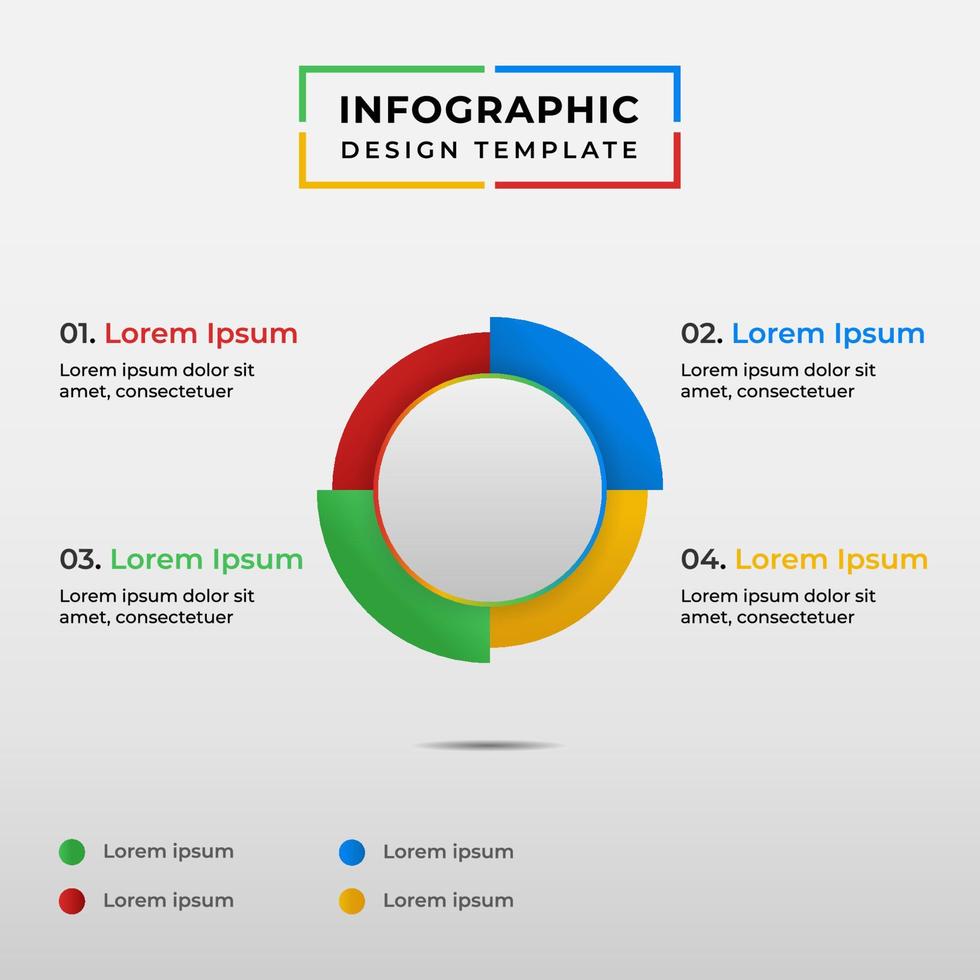 INFOGRAPHIC
DESIGN TEMPLATE

01. Lorem Ipsum
Lorem ipsum dolor sit amet, consectetuer

02. Lorem Ipsum
Lorem ipsum dolor sit amet, consectetuer

03. Lorem Ipsum
Lorem ipsum dolor sit amet, consectetuer

04. Lorem Ipsum
Lorem ipsum dolor sit amet, consectetuer

Lorem ipsum
Lorem ipsum
Lorem ipsum
Lorem ipsum