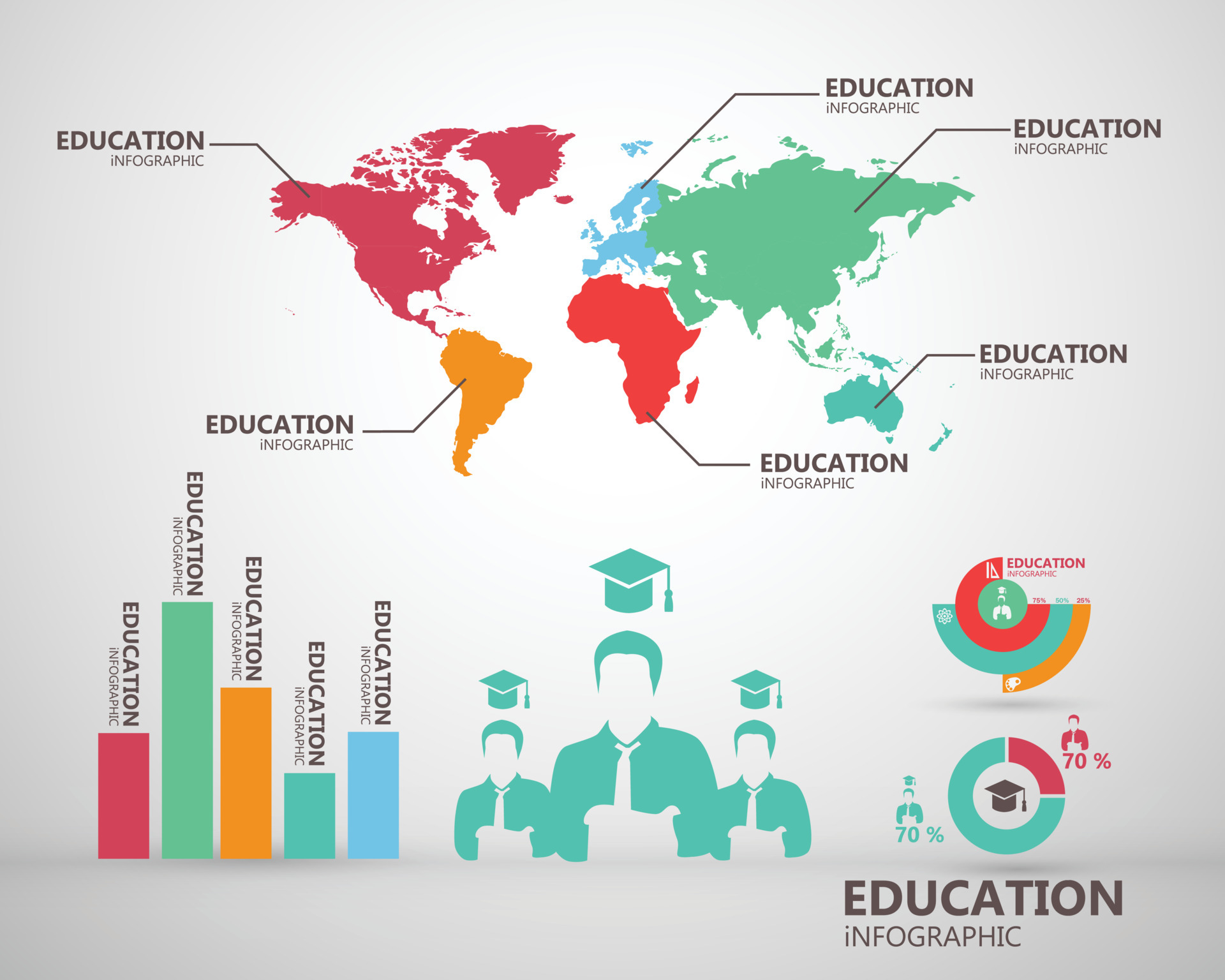 EDUCATION
iNFOGRAPHIC

EDUCATION
iNFOGRAPHIC

EDUCATION
iNFOGRAPHIC

EDUCATION
iNFOGRAPHIC

EDUCATION
iNFOGRAPHIC

EDUCATION
iNFOGRAPHIC

EDUCATION
iNFOGRAPHIC

EDUCATION
iNFOGRAPHIC

EDUCATION
iNFOGRAPHIC

EDUCATION
iNFOGRAPHIC

EDUCATION
iNFOGRAPHIC

EDUCATION
iNFOGRAPHIC

75% 50% 25%

70 %

70 %

EDUCATION
iNFOGRAPHIC