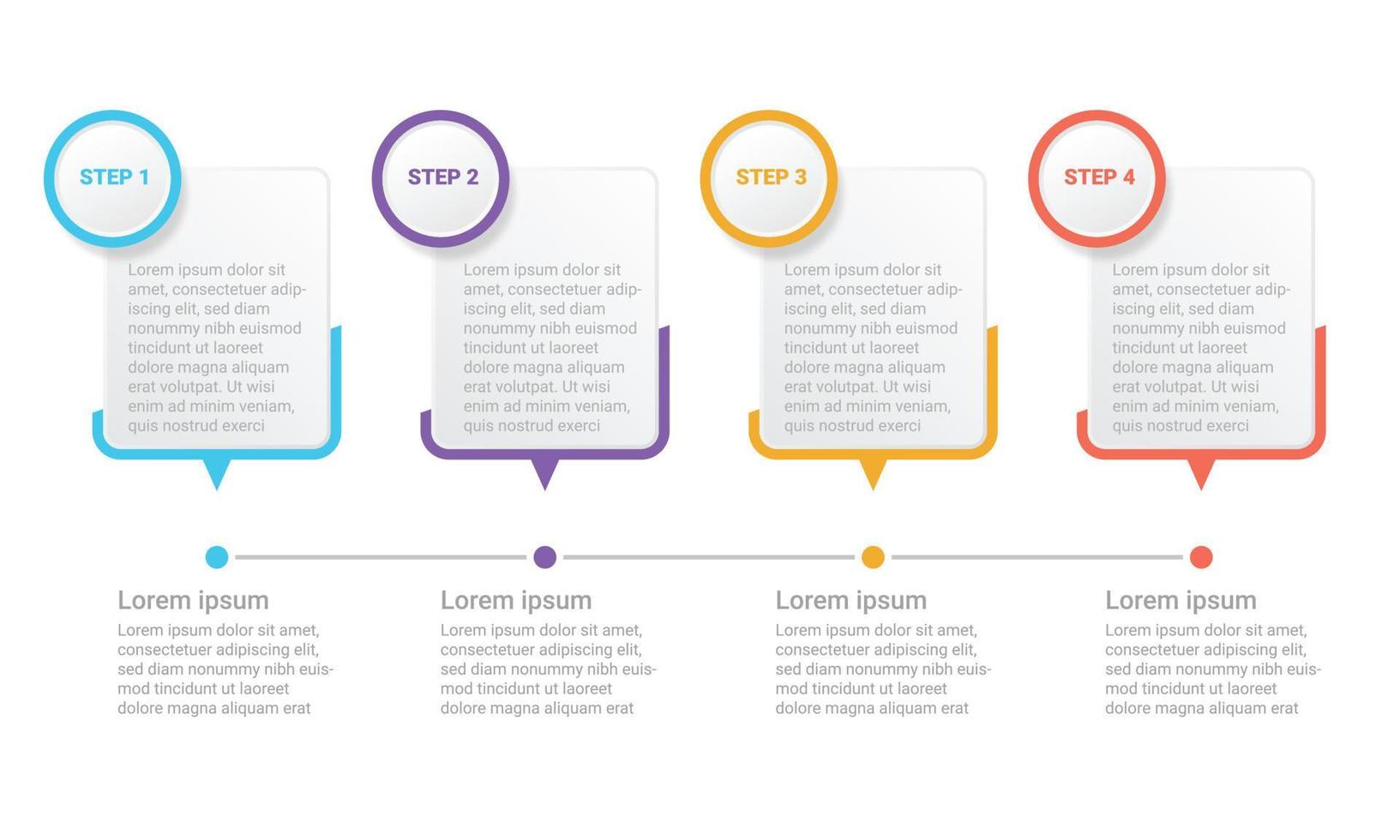 STEP 1

Lorem ipsum dolor sit amet, consectetuer adipiscing elit, sed diam nonummy nibh euismod tincidunt ut laoreet dolore magna aliquam erat volutpat. Ut wisi enim ad minim veniam, quis nostrud exerci

STEP 2

Lorem ipsum dolor sit amet, consectetuer adipiscing elit, sed diam nonummy nibh euismod tincidunt ut laoreet dolore magna aliquam erat volutpat. Ut wisi enim ad minim veniam, quis nostrud exerci

STEP 3

Lorem ipsum dolor sit amet, consectetuer adipiscing elit, sed diam nonummy nibh euismod tincidunt ut laoreet dolore magna aliquam erat volutpat. Ut wisi enim ad minim veniam, quis nostrud exerci

STEP 4

Lorem ipsum dolor sit amet, consectetuer adipiscing elit, sed diam nonummy nibh euismod tincidunt ut laoreet dolore magna aliquam erat volutpat. Ut wisi enim ad minim veniam, quis nostrud exerci

Lorem ipsum

Lorem ipsum dolor sit amet, consectetuer adipiscing elit, sed diam nonummy nibh euismod tincidunt ut laoreet dolore magna aliquam erat

Lorem ipsum

Lorem ipsum dolor sit amet, consectetuer adipiscing elit, sed diam nonummy nibh euismod tincidunt ut laoreet dolore magna aliquam erat

Lorem ipsum

Lorem ipsum dolor sit amet, consectetuer adipiscing elit, sed diam nonummy nibh euismod tincidunt ut laoreet dolore magna aliquam erat

Lorem ipsum

Lorem ipsum dolor sit amet, consectetuer adipiscing elit, sed diam nonummy nibh euismod tincidunt ut laoreet dolore magna aliquam erat