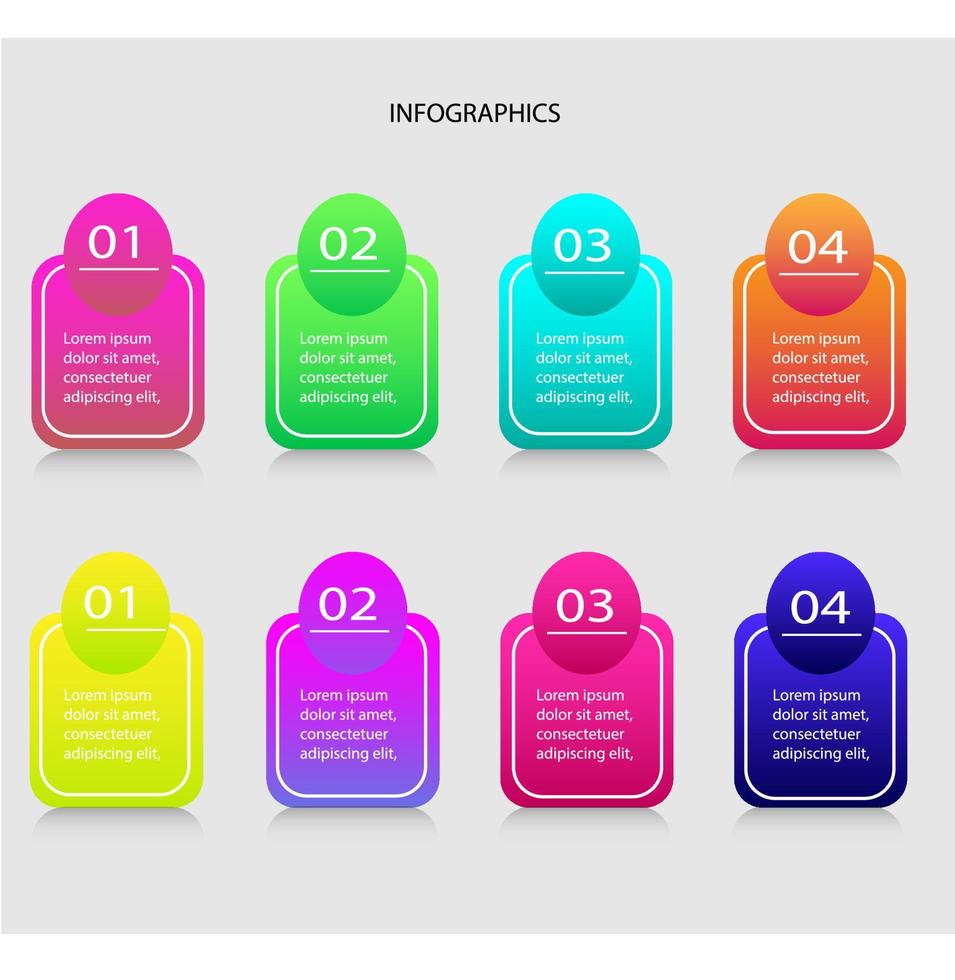 INFOGRAPHICS

01

Lorem ipsum dolor sit amet, consectetuer adipiscing elit,

02

Lorem ipsum dolor sit amet, consectetuer adipiscing elit,

03

Lorem ipsum dolor sit amet, consectetuer adipiscing elit,

04

Lorem ipsum dolor sit amet, consectetuer adipiscing elit,

01

Lorem ipsum dolor sit amet, consectetuer adipiscing elit,

02

Lorem ipsum dolor sit amet, consectetuer adipiscing elit,

03

Lorem ipsum dolor sit amet, consectetuer adipiscing elit,

04

Lorem ipsum dolor sit amet, consectetuer adipiscing elit,