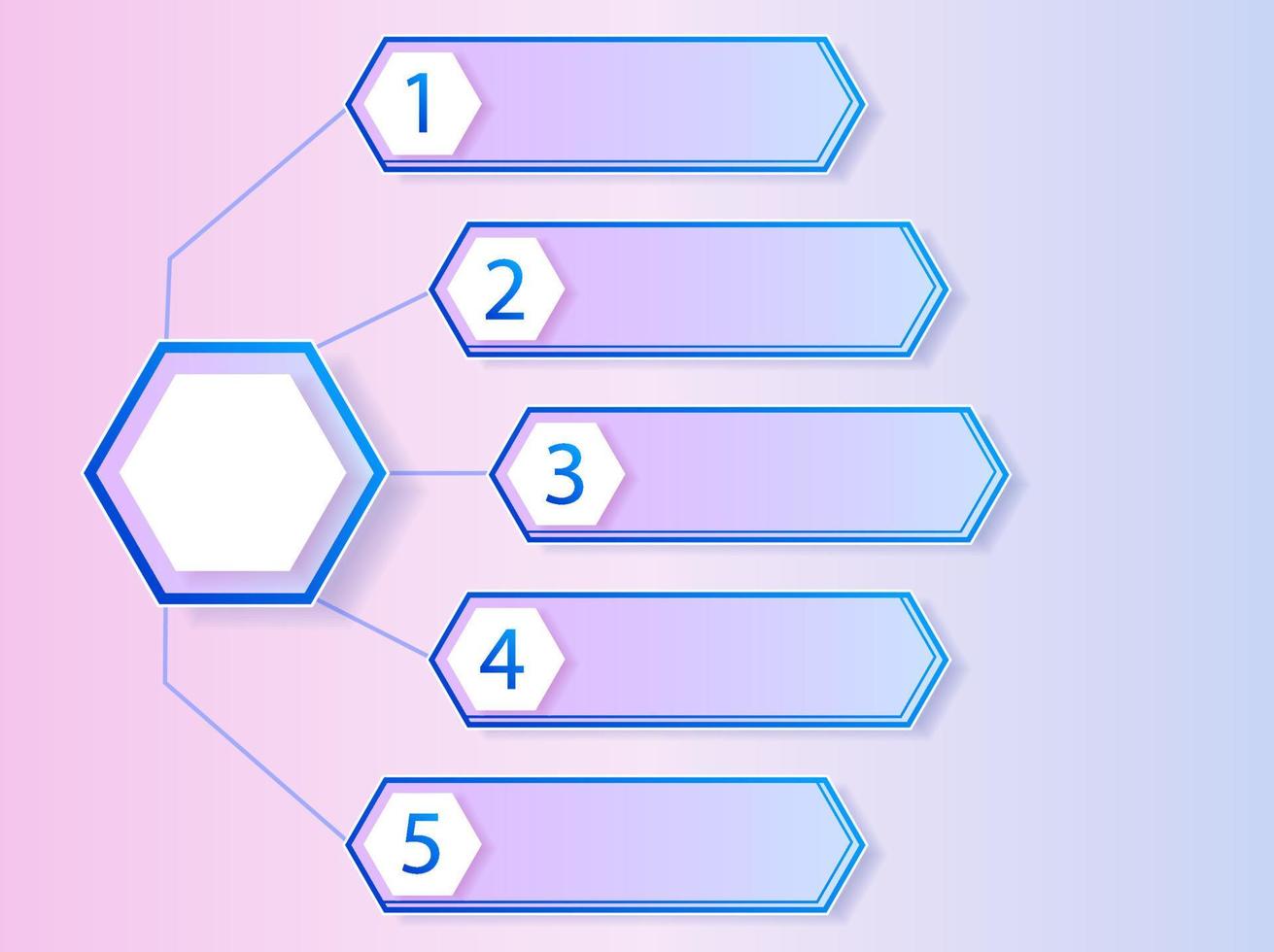 1

2

3

4

5