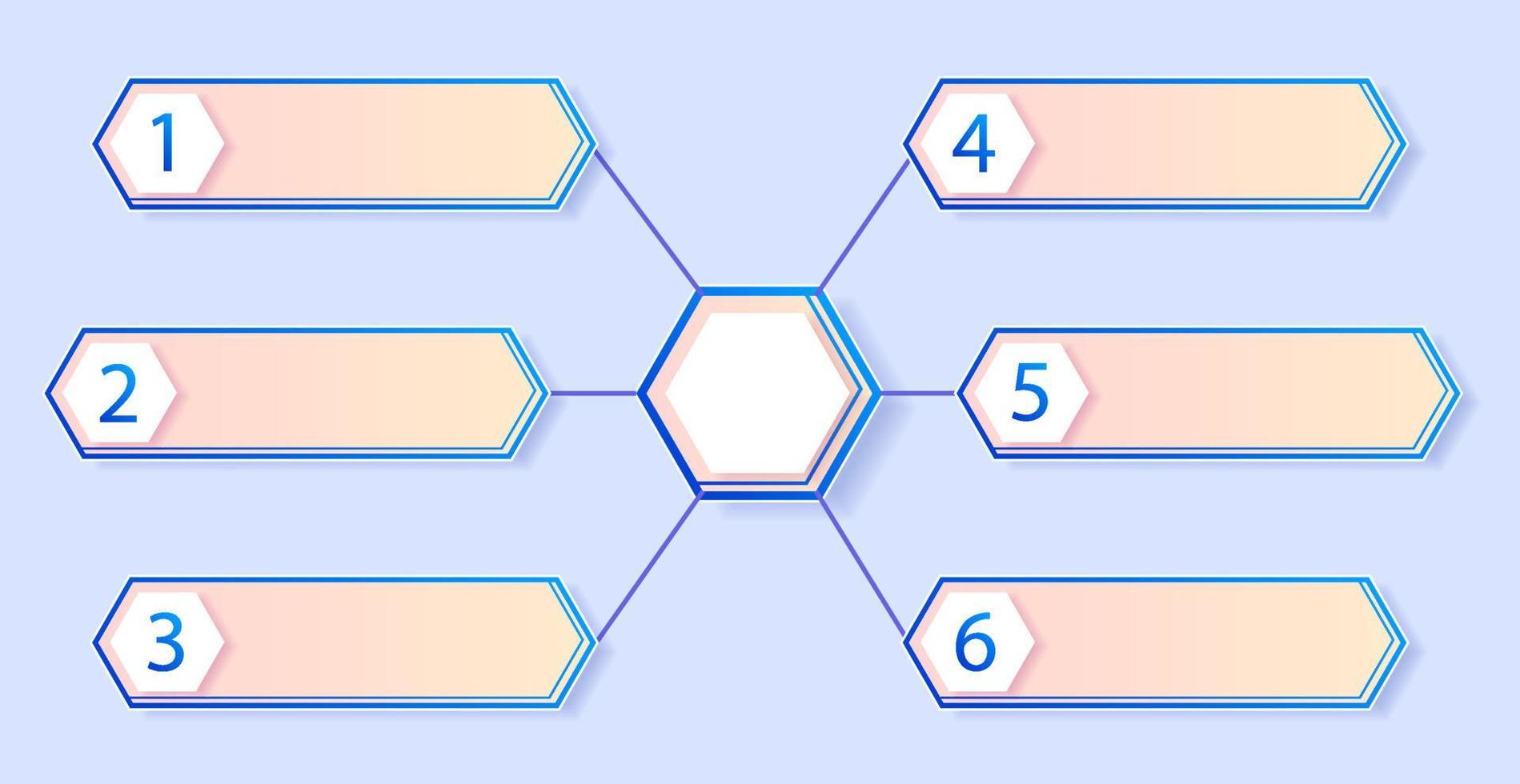 1

2

3

4

5

6