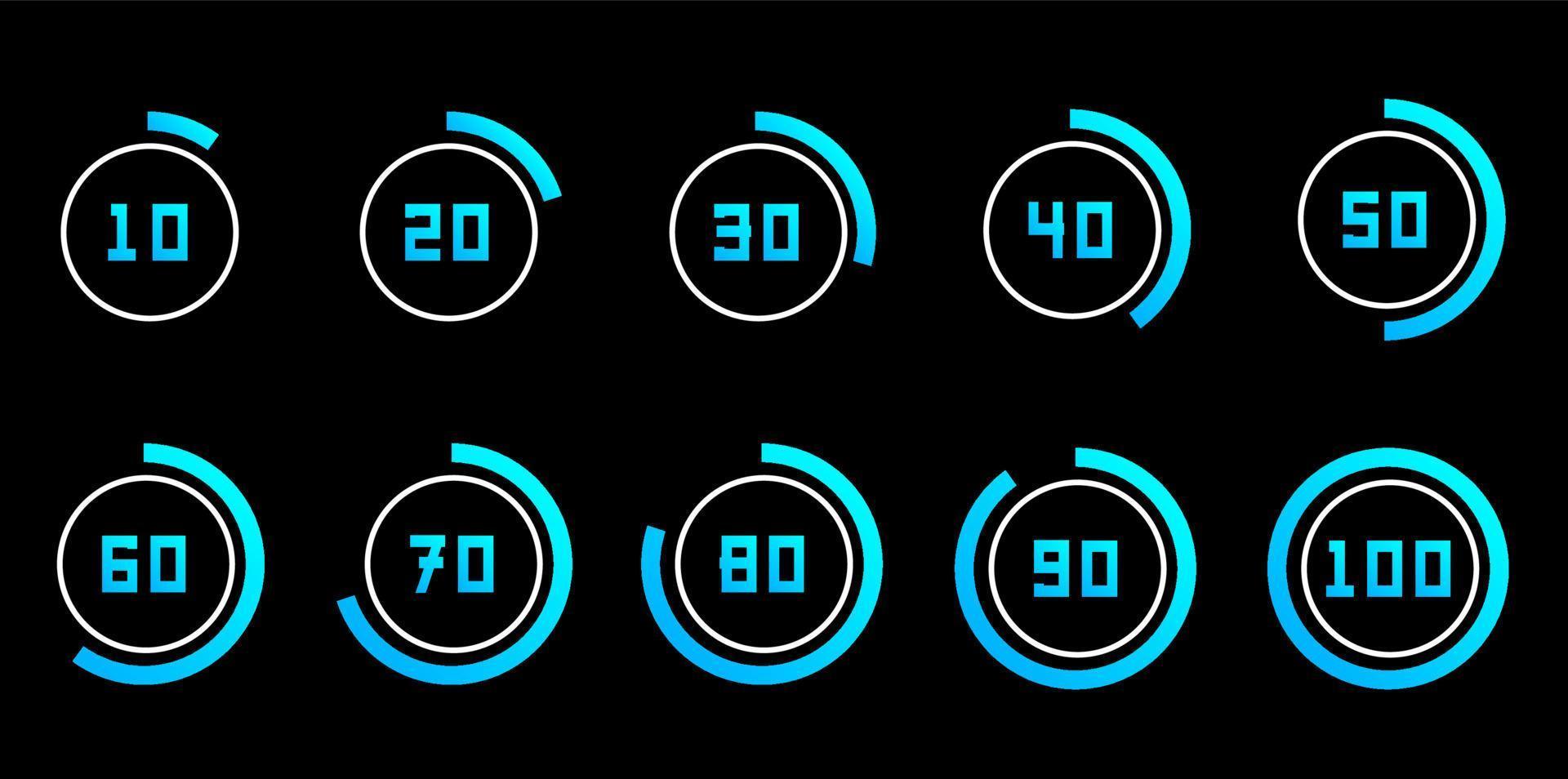 10 20 30 40 50

60 70 80 90 100