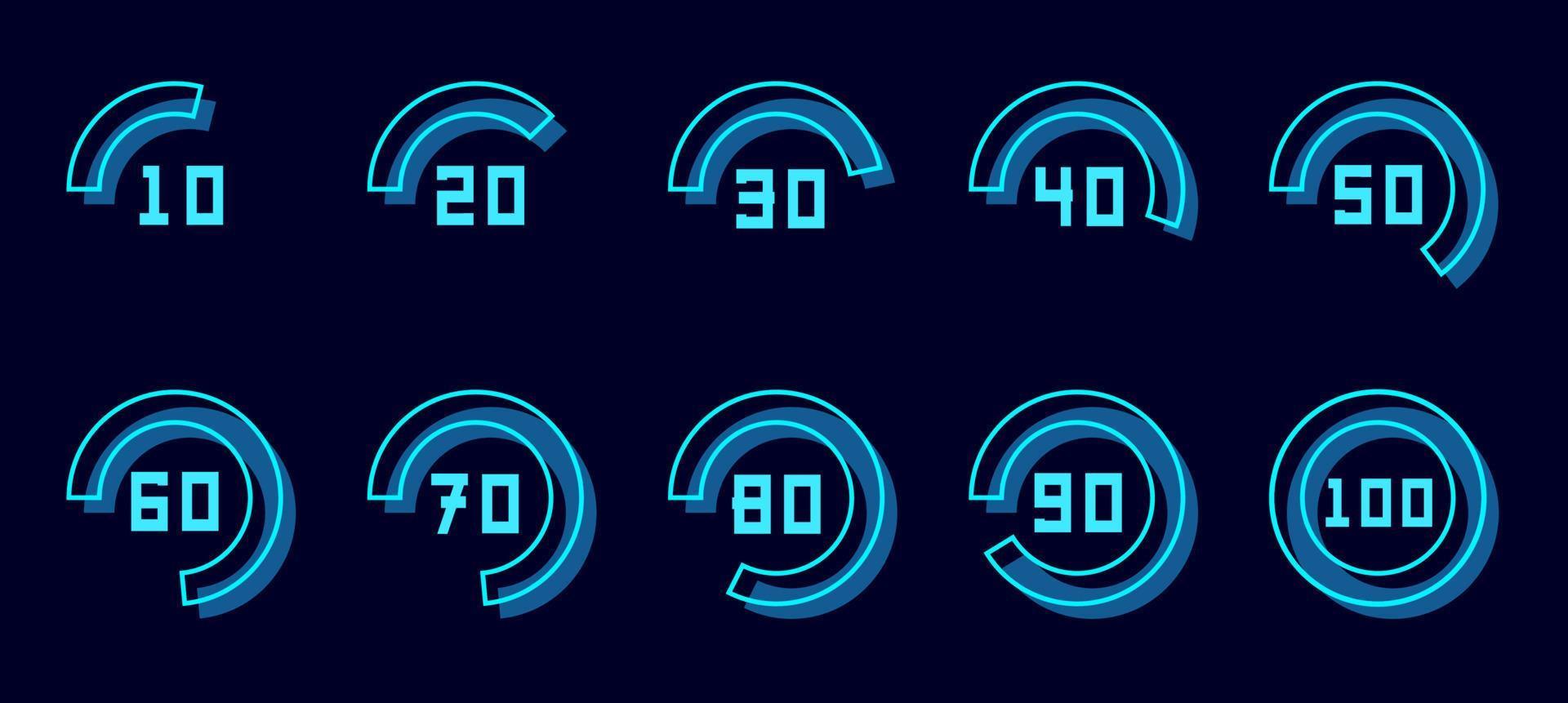 10 20 30 40 50

60 70 80 90 100