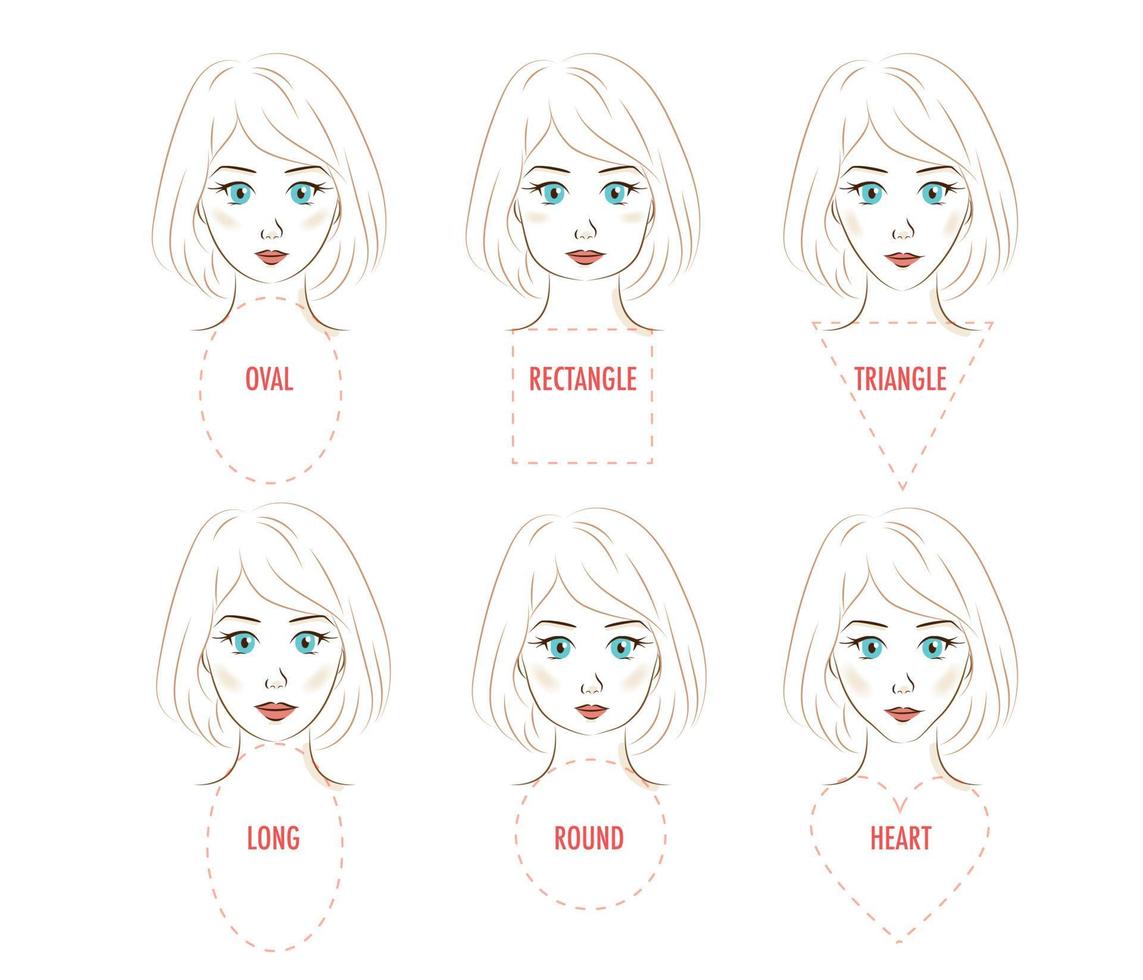 OVAL

RECTANGLE

TRIANGLE

LONG

ROUND

HEART