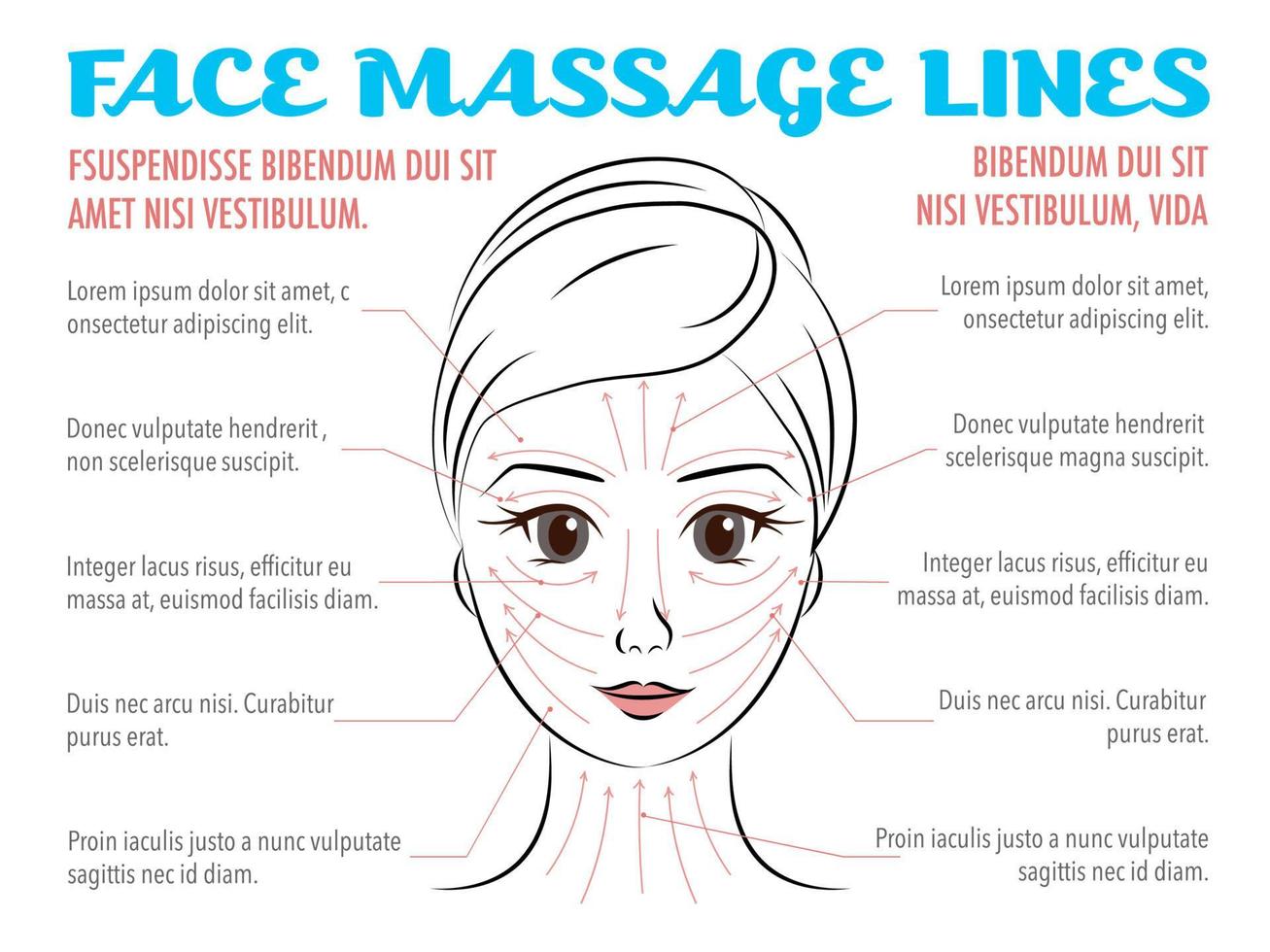 FACE MASSAGE LINES

FSUSPENDISSE BIBENDUM DUI SIT AMET NISI VESTIBULUM.

Lorem ipsum dolor sit amet, c onsectetur adipiscing elit.

Donec vulputate hendrerit , non scelerisque suscipit.

Integer lacus risus, efficitur eu massa at, euismod facilisis diam.

Duis nec arcu nisi. Curabitur purus erat.

Proin iaculis justo a nunc vulputate sagittis nec id diam.

BIBENDUM DUI SIT NISI VESTIBULUM, VIDA

Lorem ipsum dolor sit amet, onsectetur adipiscing elit.

Donec vulputate hendrerit scelerisque magna suscipit.

Integer lacus risus, efficitur eu massa at, euismod facilisis diam.

Duis nec arcu nisi. Curabitur purus erat.

Proin iaculis justo a nunc vulputate sagittis nec id diam.