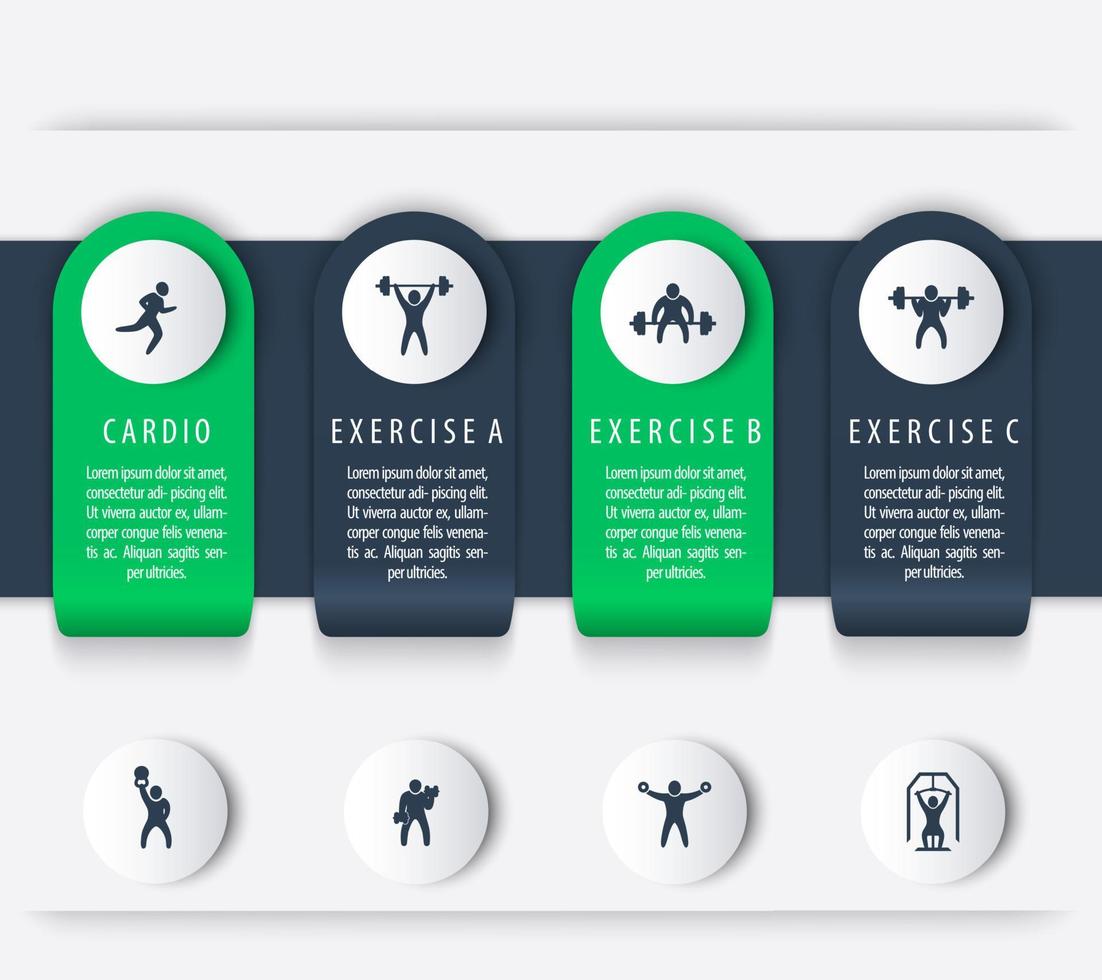 CARDIO

Lorem ipsum dolor sit amet, consectetur adi- piscing elit. Ut viverra auctor ex, ullamcorper congue felis venenatis ac. Aliquan sagitis senper ultricies.

EXERCISE A

Lorem ipsum dolor sit amet, consectetur adi- piscing elit. Ut viverra auctor ex, ullamcorper congue felis venenatis ac. Aliquan sagitis senper ultricies.

EXERCISE B

Lorem ipsum dolor sit amet, consectetur adi- piscing elit. Ut viverra auctor ex, ullamcorper congue felis venenatis ac. Aliquan sagitis senper ultricies.

EXERCISE C

Lorem ipsum dolor sit amet, consectetur adi- piscing elit. Ut viverra auctor ex, ullamcorper congue felis venenatis ac. Aliquan sagitis senper ultricies.