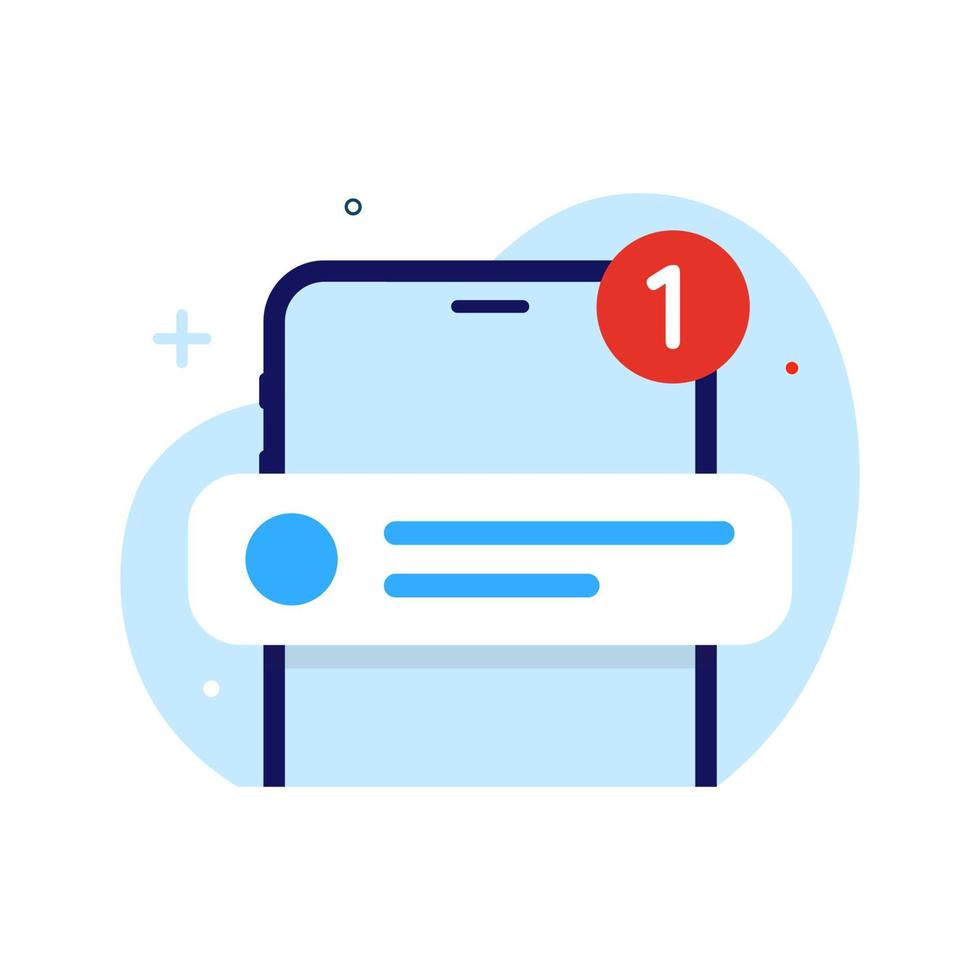 1