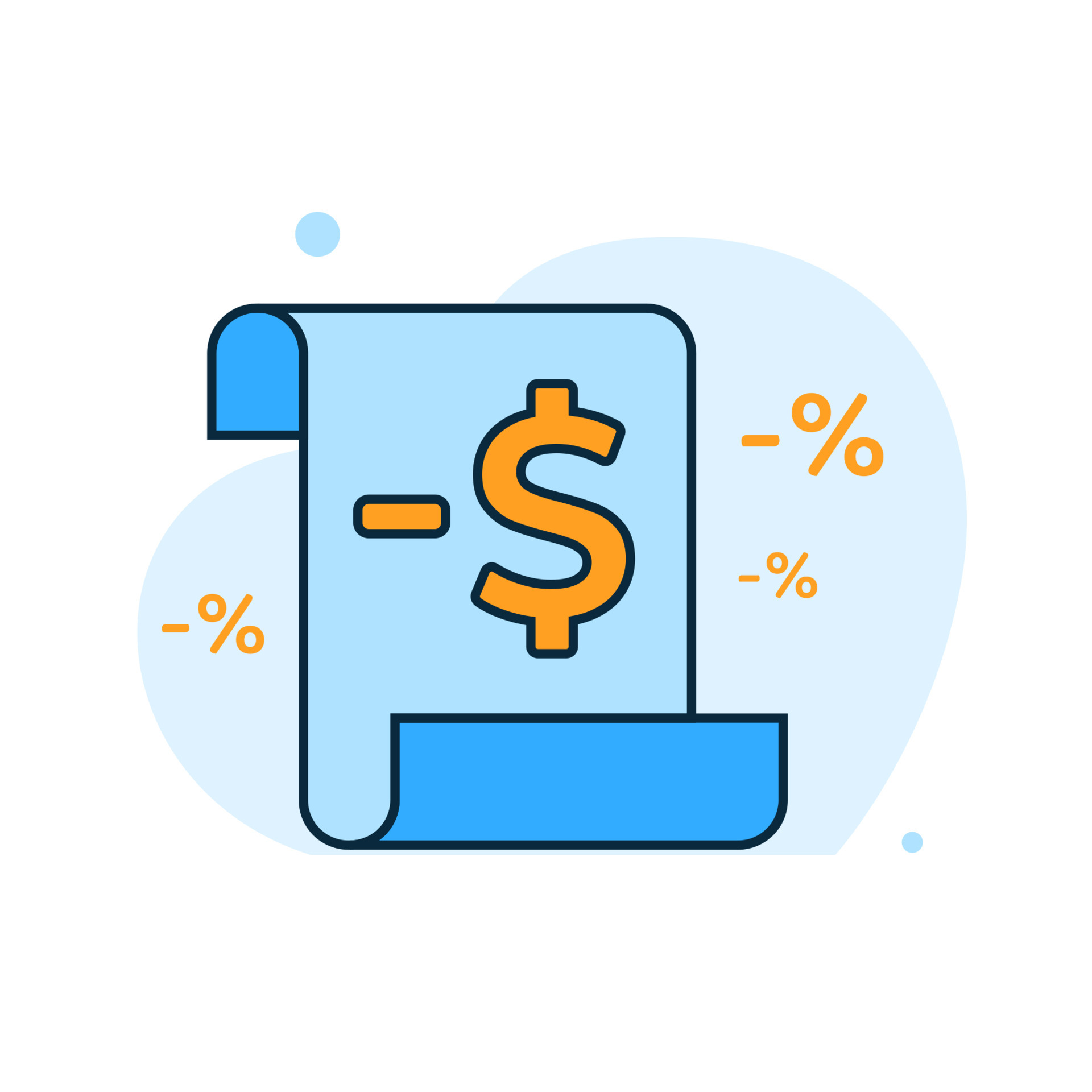 -$

-%

-%

-%