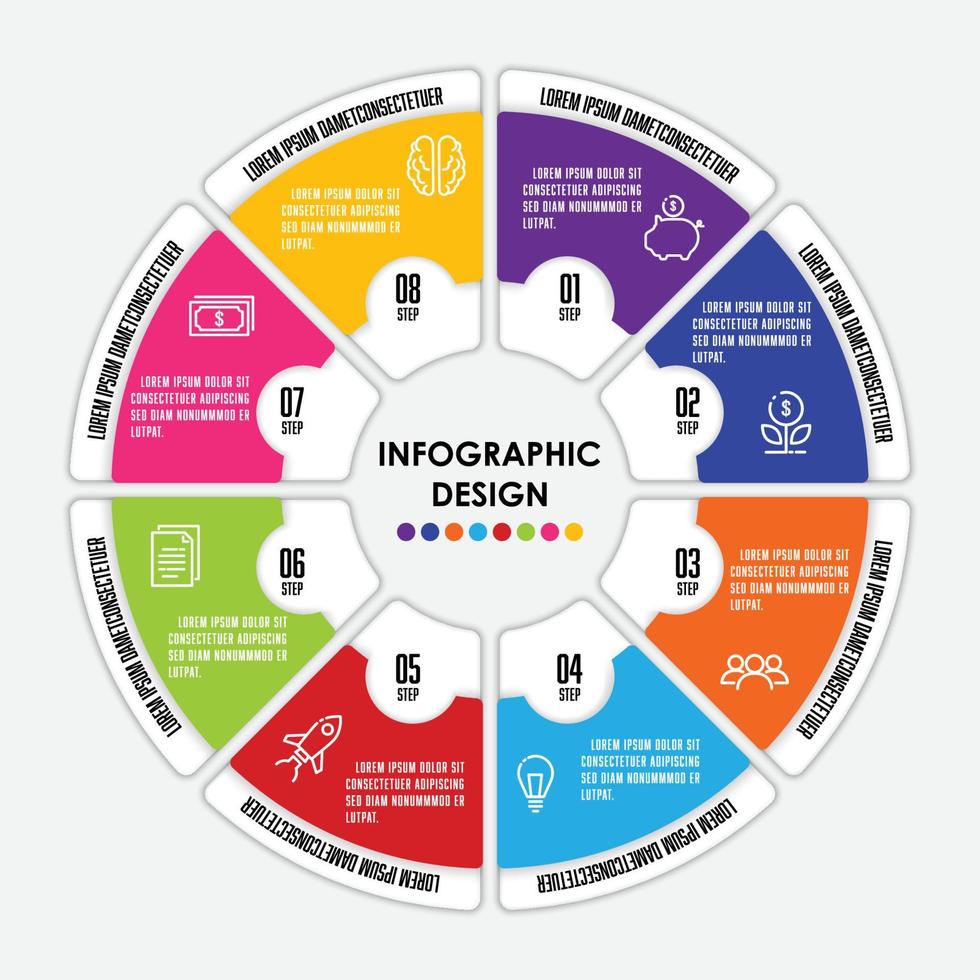 INFOGRAPHIC DESIGN

LOREM IPSUM DAMETCONSECTETUER
LOREM IPSUM DOLOR SIT CONSECTETUER ADIPISCING SED DIAM NONUMMMOD ER LUTPAT.
01 STEP

LOREM IPSUM DAMETCONSECTETUER
LOREM IPSUM DOLOR SIT CONSECTETUER ADIPISCING SED DIAM NONUMMMOD ER LUTPAT.
02 STEP

LOREM IPSUM DAMETCONSECTETUER
LOREM IPSUM DOLOR SIT CONSECTETUER ADIPISCING SED DIAM NONUMMMOD ER LUTPAT.
03 STEP

LOREM IPSUM DAMETCONSECTETUER
LOREM IPSUM DOLOR SIT CONSECTETUER ADIPISCING SED DIAM NONUMMMOD ER LUTPAT.
04 STEP

LOREM IPSUM DAMETCONSECTETUER
LOREM IPSUM DOLOR SIT CONSECTETUER ADIPISCING SED DIAM NONUMMMOD ER LUTPAT.
05 STEP

LOREM IPSUM DAMETCONSECTETUER
LOREM IPSUM DOLOR SIT CONSECTETUER ADIPISCING SED DIAM NONUMMMOD ER LUTPAT.
06 STEP

LOREM IPSUM DAMETCONSECTETUER
LOREM IPSUM DOLOR SIT CONSECTETUER ADIPISCING SED DIAM NONUMMMOD ER LUTPAT.
07 STEP

LOREM IPSUM DAMETCONSECTETUER
LOREM IPSUM DOLOR SIT CONSECTETUER ADIPISCING SED DIAM NONUMMMOD ER LUTPAT.
08 STEP