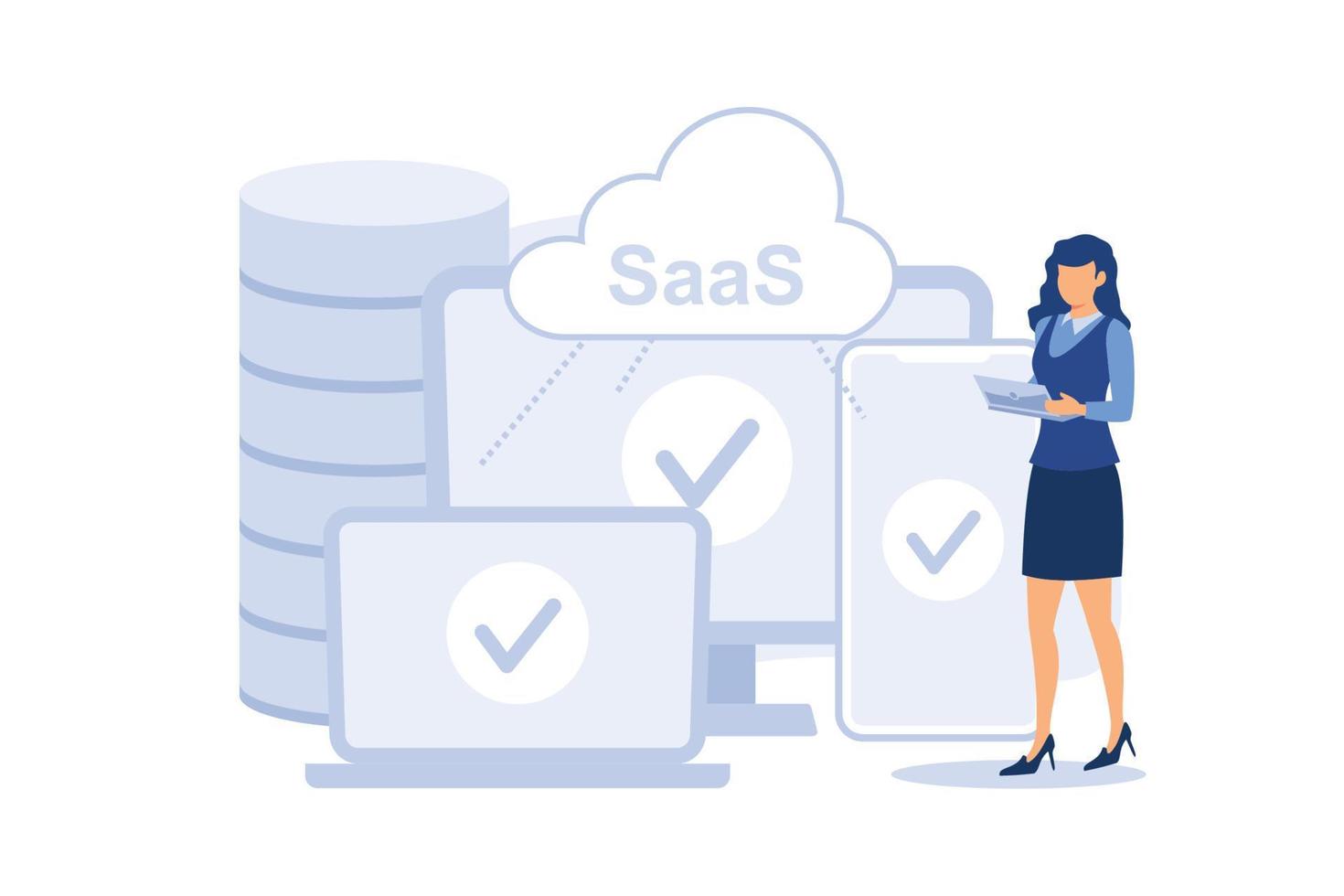 SaaS