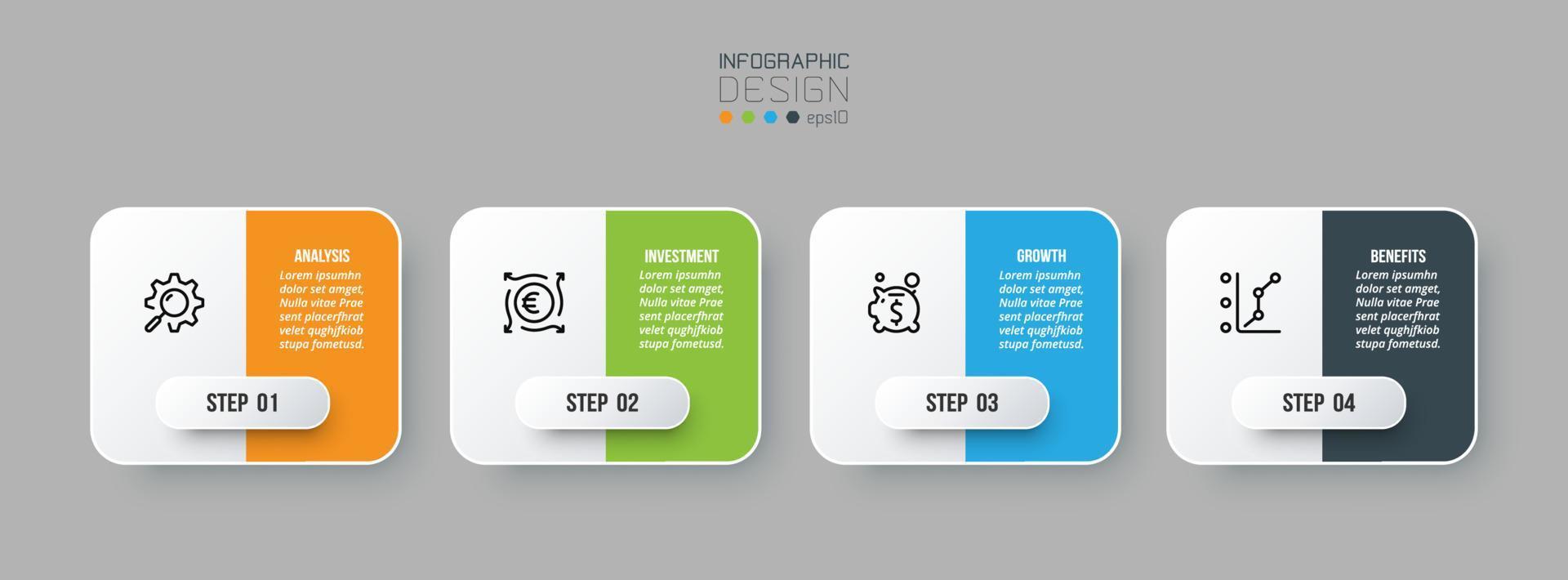 INFOGRAPHIC
DESIGN
eps10

ANALYSIS
Lorem ipsumhn dolor set amget, Nulla vitae Prae sent placerfhrat velet qughjfkiob stupa fometusd.
STEP 01

INVESTMENT
Lorem ipsumhn dolor set amget, Nulla vitae Prae sent placerfhrat velet qughjfkiob stupa fometusd.
STEP 02

GROWTH
Lorem ipsumhn dolor set amget, Nulla vitae Prae sent placerfhrat velet qughjfkiob stupa fometusd.
STEP 03

BENEFITS
Lorem ipsumhn dolor set amget, Nulla vitae Prae sent placerfhrat velet qughjfkiob stupa fometusd.
STEP 04