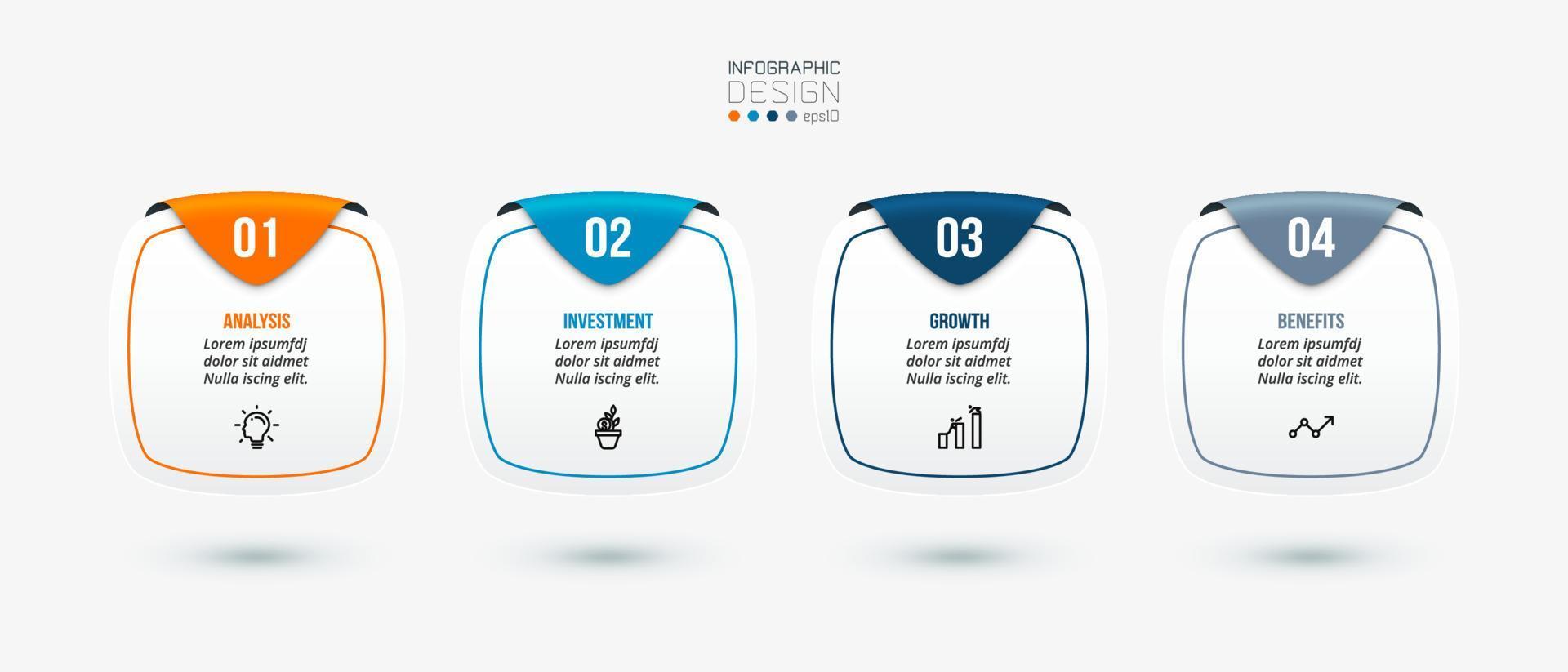 INFOGRAPHIC
DESIGN
eps10

01
ANALYSIS
Lorem ipsumfdj dolor sit aidmet Nulla iscing elit.

02
INVESTMENT
Lorem ipsumfdj dolor sit aidmet Nulla iscing elit.

03
GROWTH
Lorem ipsumfdj dolor sit aidmet Nulla iscing elit.

04
BENEFITS
Lorem ipsumfdj dolor sit aidmet Nulla iscing elit.