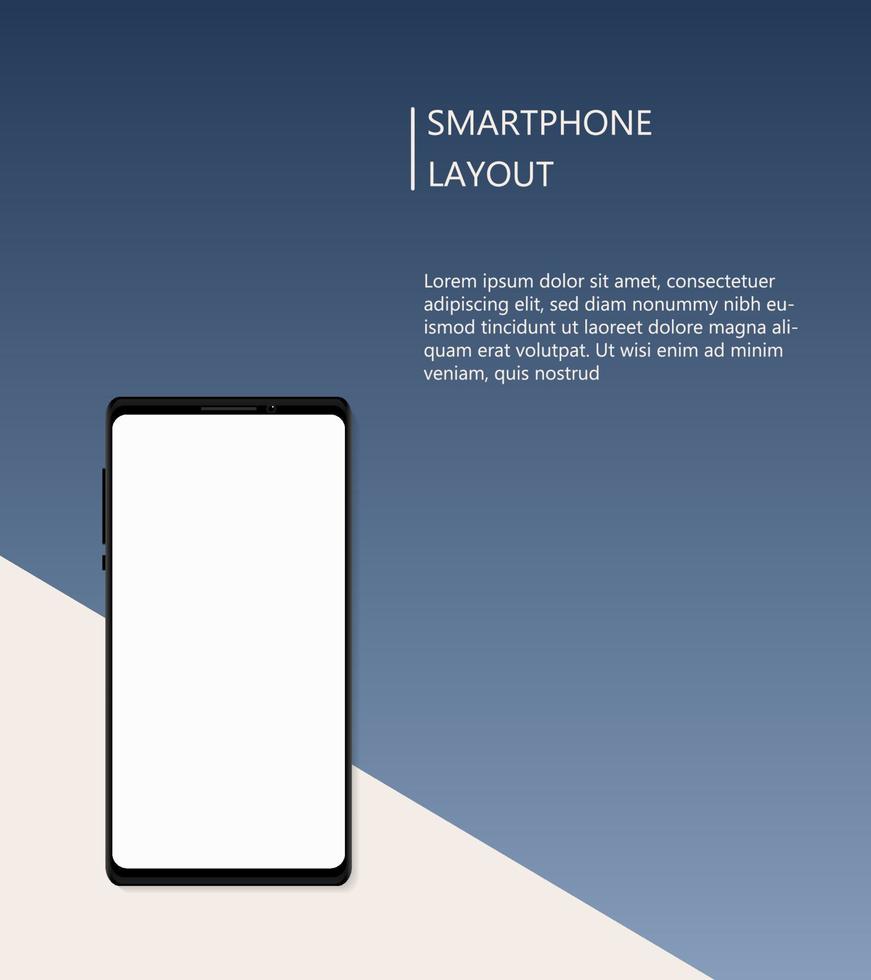 SMARTPHONE
LAYOUT

Lorem ipsum dolor sit amet, consectetuer adipiscing elit, sed diam nonummy nibh euismod tincidunt ut laoreet dolore magna aliquam erat volutpat. Ut wisi enim ad minim veniam, quis nostrud