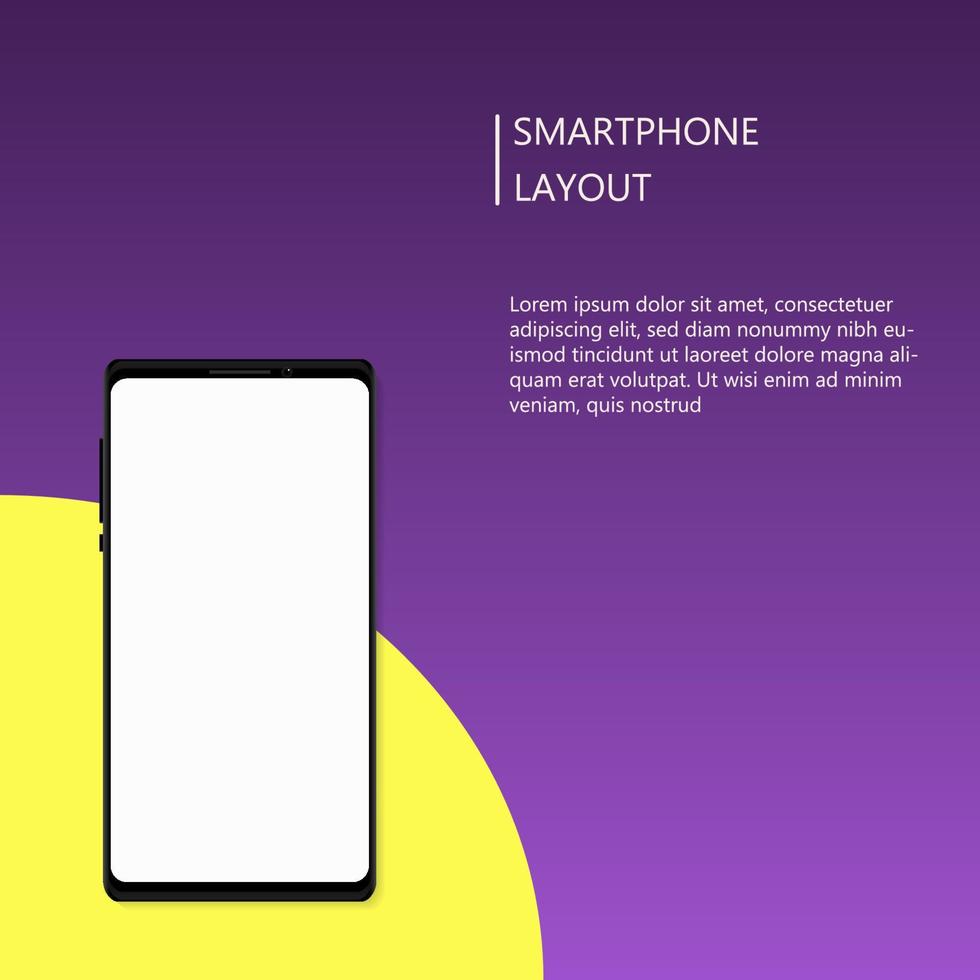 SMARTPHONE LAYOUT

Lorem ipsum dolor sit amet, consectetuer adipiscing elit, sed diam nonummy nibh euismod tincidunt ut laoreet dolore magna aliquam erat volutpat. Ut wisi enim ad minim veniam, quis nostrud