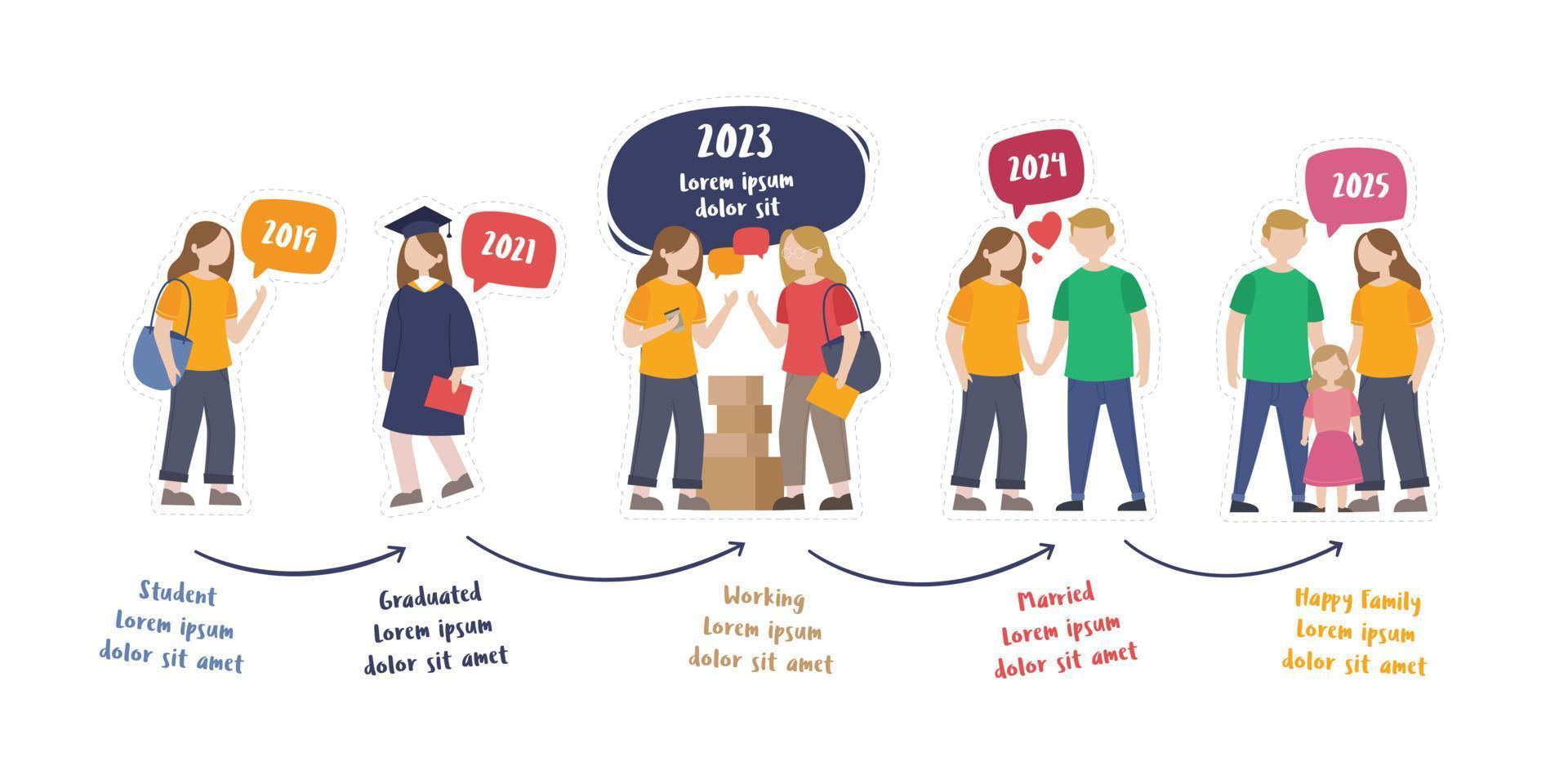 2019

2021

2023
Lorem ipsum dolor sit

2024

2025

Student
Lorem ipsum
dolor sit amet

Graduated
Lorem ipsum
dolor sit amet

Working
Lorem ipsum
dolor sit amet

Married
Lorem ipsum
dolor sit amet

Happy Family
Lorem ipsum
dolor sit amet