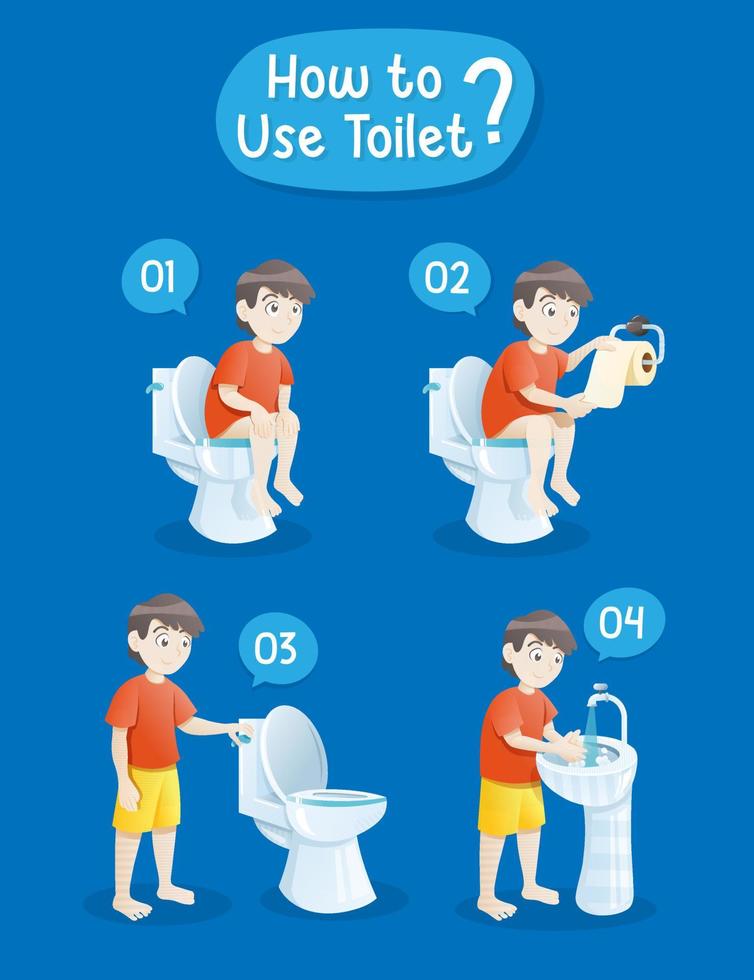 How to Use Toilet?

01

02

03

04