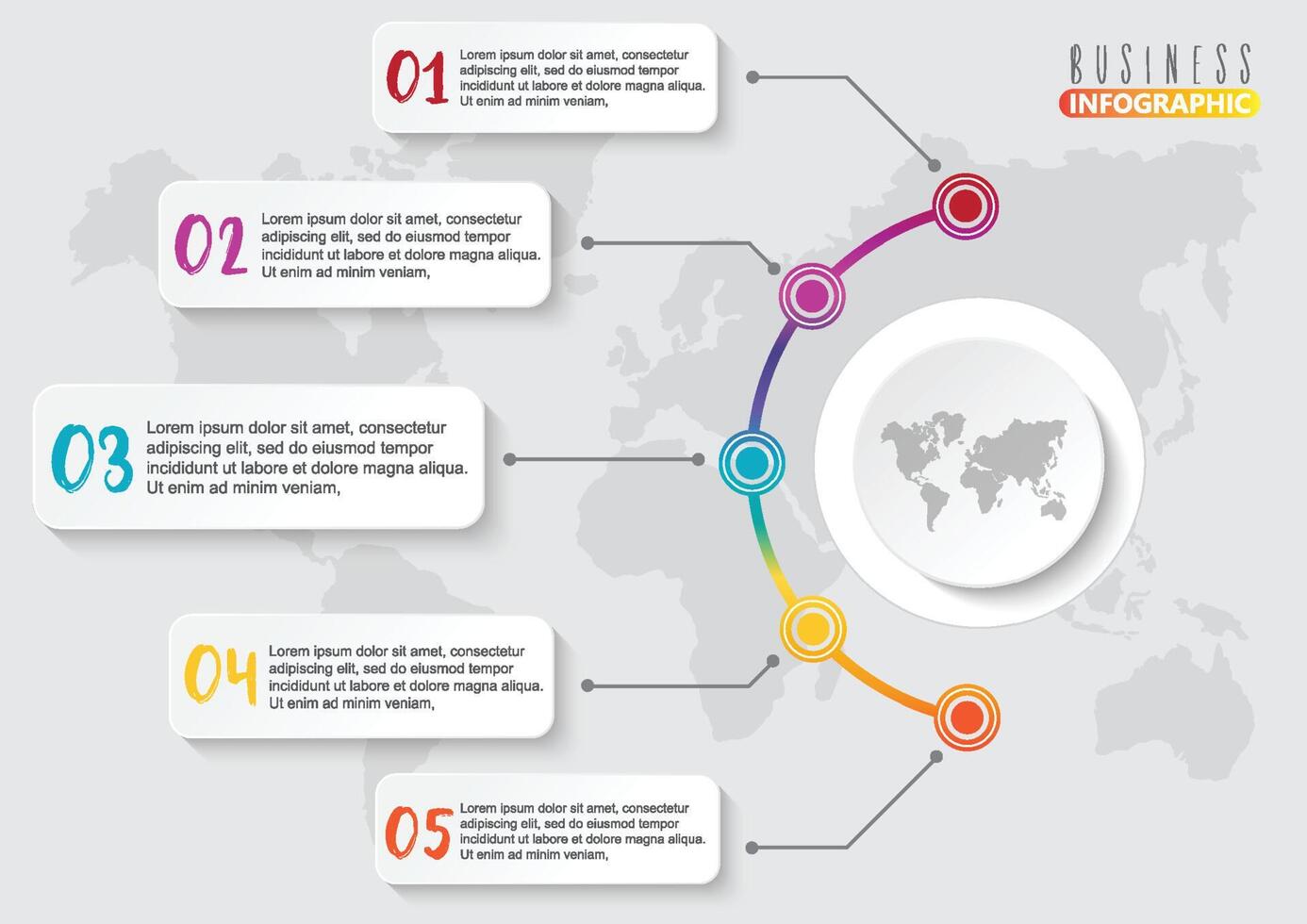 BUSINESS
INFOGRAPHIC

01 Lorem ipsum dolor sit amet, consectetur adipiscing elit, sed do eiusmod tempor incididunt ut labore et dolore magna aliqua. Ut enim ad minim veniam,

02 Lorem ipsum dolor sit amet, consectetur adipiscing elit, sed do eiusmod tempor incididunt ut labore et dolore magna aliqua. Ut enim ad minim veniam,

03 Lorem ipsum dolor sit amet, consectetur adipiscing elit, sed do eiusmod tempor incididunt ut labore et dolore magna aliqua. Ut enim ad minim veniam,

04 Lorem ipsum dolor sit amet, consectetur adipiscing elit, sed do eiusmod tempor incididunt ut labore et dolore magna aliqua. Ut enim ad minim veniam,

05 Lorem ipsum dolor sit amet, consectetur adipiscing elit, sed do eiusmod tempor incididunt ut labore et dolore magna aliqua. Ut enim ad minim veniam,