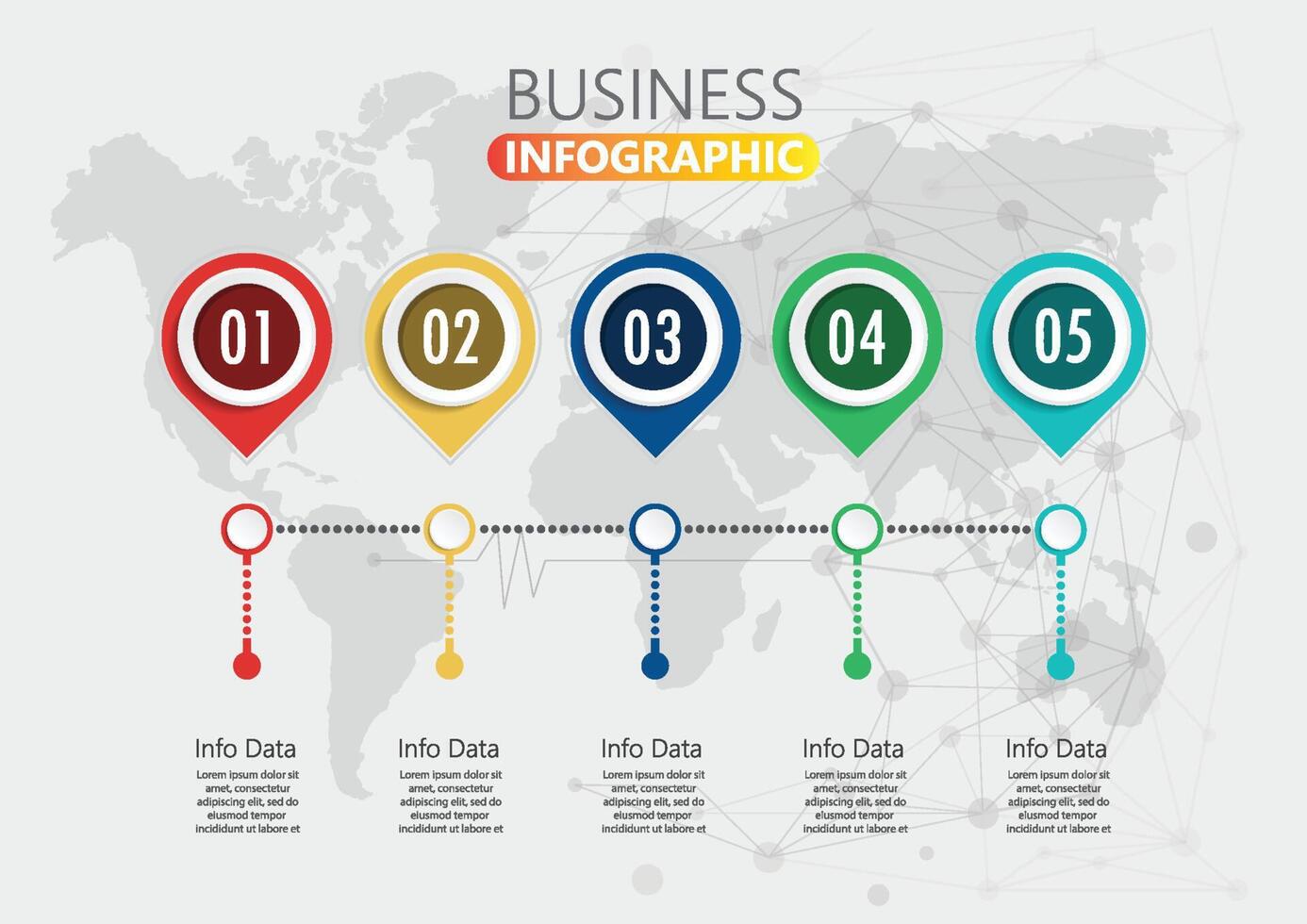 BUSINESS
INFOGRAPHIC

01

02

03

04

05

Info Data
Lorem ipsum dolor sit amet, consectetur adipiscing elit, sed do eiusmod tempor incididunt ut labore et

Info Data
Lorem ipsum dolor sit amet, consectetur adipiscing elit, sed do eiusmod tempor incididunt ut labore et

Info Data
Lorem ipsum dolor sit amet, consectetur adipiscing elit, sed do eiusmod tempor incididunt ut labore et

Info Data
Lorem ipsum dolor sit amet, consectetur adipiscing elit, sed do eiusmod tempor incididunt ut labore et

Info Data
Lorem ipsum dolor sit amet, consectetur adipiscing elit, sed do eiusmod tempor incididunt ut labore et