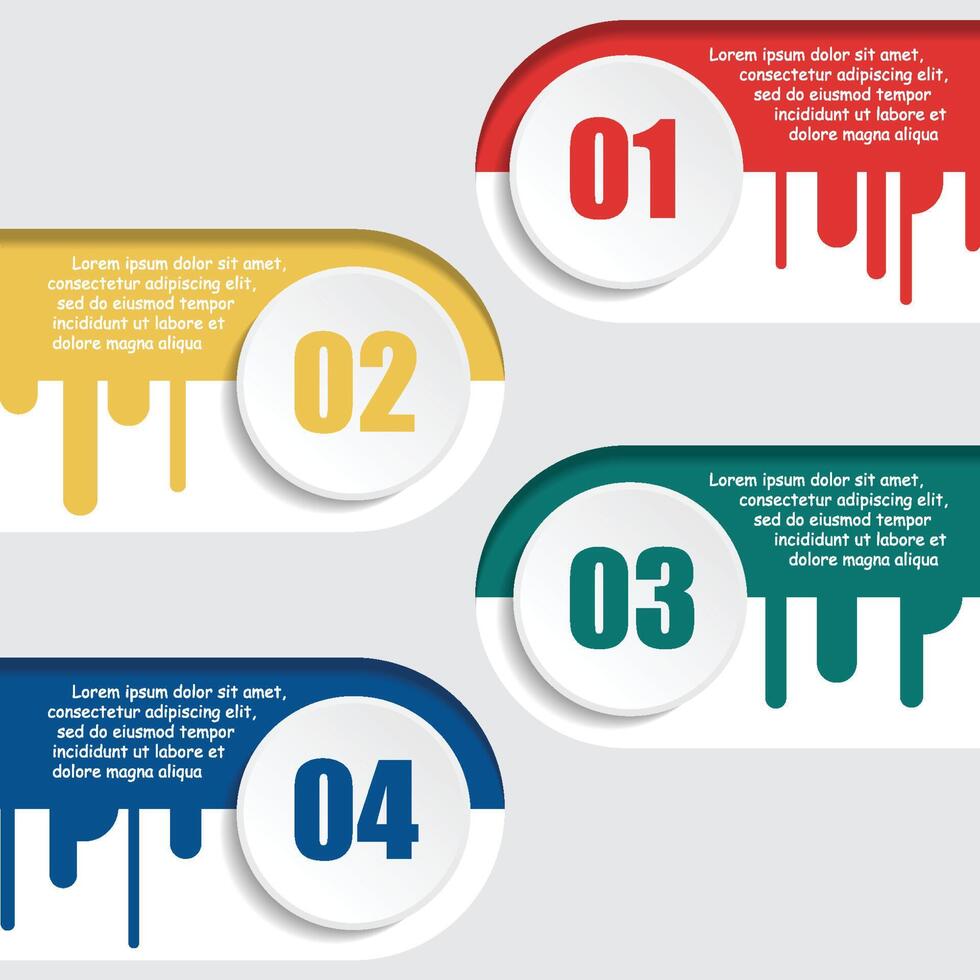 Lorem ipsum dolor sit amet, consectetur adipiscing elit, sed do eiusmod tempor incididunt ut labore et dolore magna aliqua

01

Lorem ipsum dolor sit amet, consectetur adipiscing elit, sed do eiusmod tempor incididunt ut labore et dolore magna aliqua

02

Lorem ipsum dolor sit amet, consectetur adipiscing elit, sed do eiusmod tempor incididunt ut labore et dolore magna aliqua

03

Lorem ipsum dolor sit amet, consectetur adipiscing elit, sed do eiusmod tempor incididunt ut labore et dolore magna aliqua

04