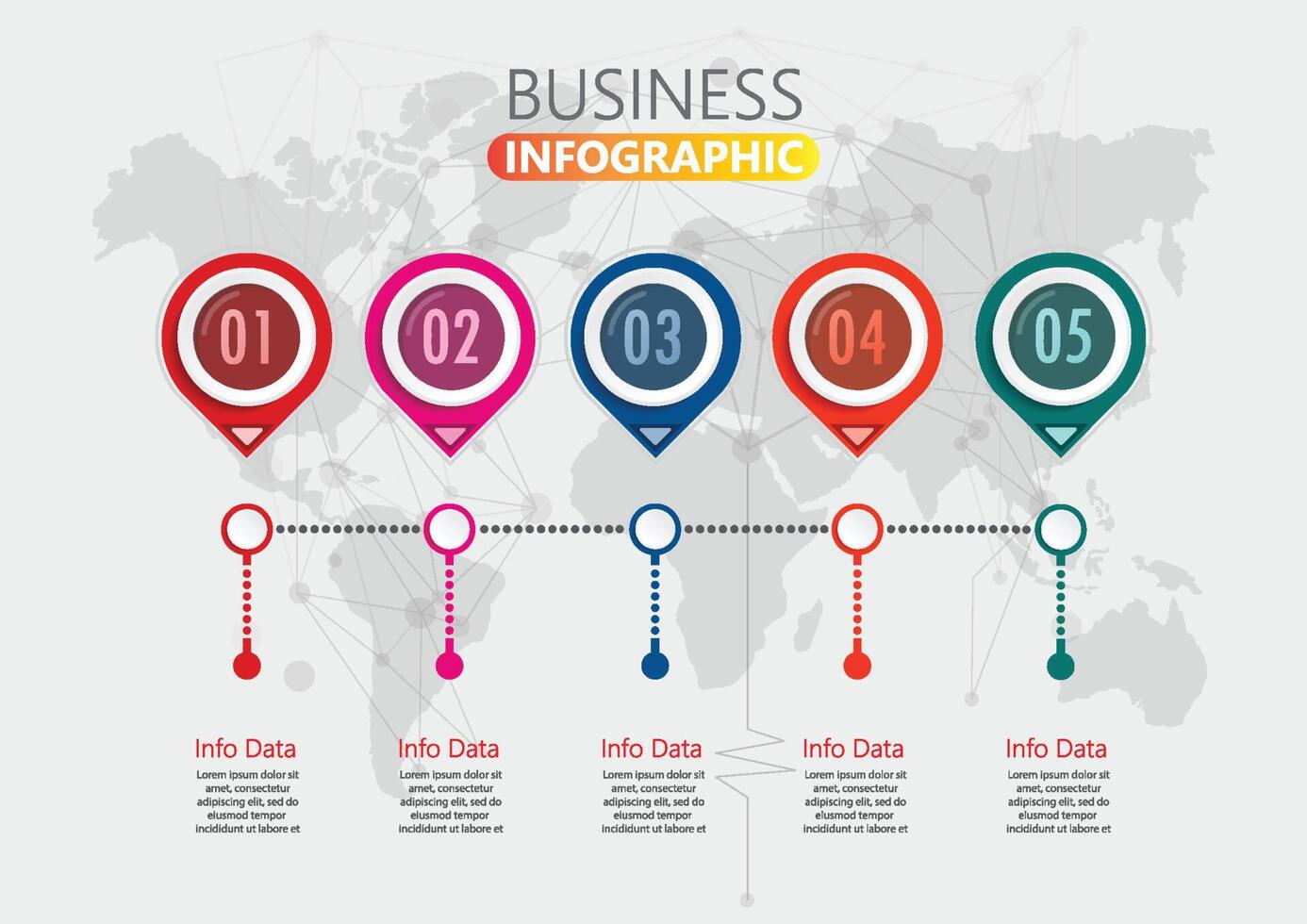 BUSINESS
INFOGRAPHIC

01

02

03

04

05

Info Data
Lorem ipsum dolor sit amet, consectetur adipiscing elit, sed do eiusmod tempor incididunt ut labore et

Info Data
Lorem ipsum dolor sit amet, consectetur adipiscing elit, sed do eiusmod tempor incididunt ut labore et

Info Data
Lorem ipsum dolor sit amet, consectetur adipiscing elit, sed do eiusmod tempor incididunt ut labore et

Info Data
Lorem ipsum dolor sit amet, consectetur adipiscing elit, sed do eiusmod tempor incididunt ut labore et

Info Data
Lorem ipsum dolor sit amet, consectetur adipiscing elit, sed do eiusmod tempor incididunt ut labore et