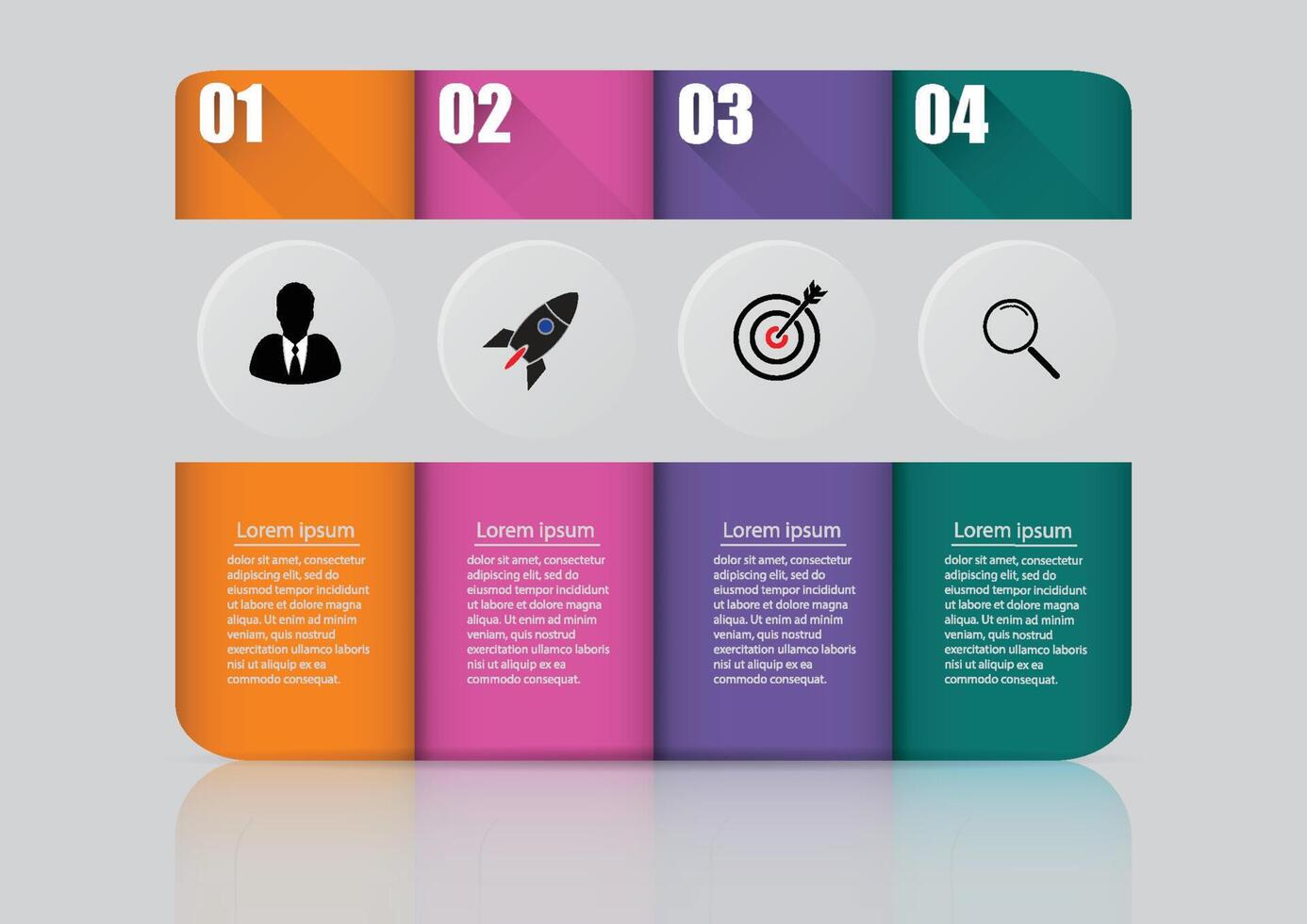 01

Lorem ipsum

dolor sit amet, consectetur adipiscing elit, sed do eiusmod tempor incididunt ut labore et dolore magna aliqua. Ut enim ad minim veniam, quis nostrud exercitation ullamco laboris nisi ut aliquip ex ea commodo consequat.

02

Lorem ipsum

dolor sit amet, consectetur adipiscing elit, sed do eiusmod tempor incididunt ut labore et dolore magna aliqua. Ut enim ad minim veniam, quis nostrud exercitation ullamco laboris nisi ut aliquip ex ea commodo consequat.

03

Lorem ipsum

dolor sit amet, consectetur adipiscing elit, sed do eiusmod tempor incididunt ut labore et dolore magna aliqua. Ut enim ad minim veniam, quis nostrud exercitation ullamco laboris nisi ut aliquip ex ea commodo consequat.

04

Lorem ipsum

dolor sit amet, consectetur adipiscing elit, sed do eiusmod tempor incididunt ut labore et dolore magna aliqua. Ut enim ad minim veniam, quis nostrud exercitation ullamco laboris nisi ut aliquip ex ea commodo consequat.