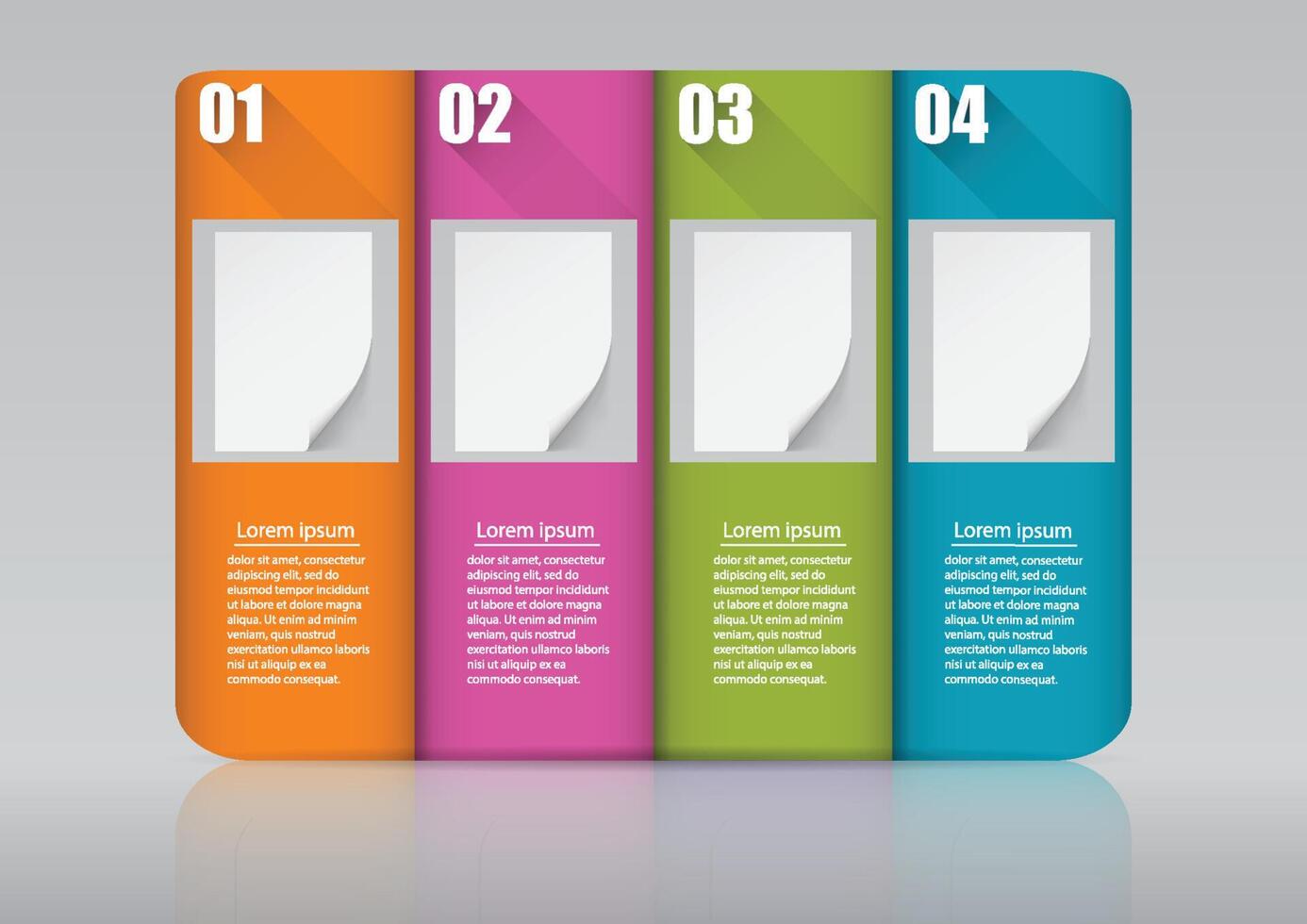 01

Lorem ipsum

dolor sit amet, consectetur adipiscing elit, sed do eiusmod tempor incididunt ut labore et dolore magna aliqua. Ut enim ad minim veniam, quis nostrud exercitation ullamco laboris nisi ut aliquip ex ea commodo consequat.

02

Lorem ipsum

dolor sit amet, consectetur adipiscing elit, sed do eiusmod tempor incididunt ut labore et dolore magna aliqua. Ut enim ad minim veniam, quis nostrud exercitation ullamco laboris nisi ut aliquip ex ea commodo consequat.

03

Lorem ipsum

dolor sit amet, consectetur adipiscing elit, sed do eiusmod tempor incididunt ut labore et dolore magna aliqua. Ut enim ad minim veniam, quis nostrud exercitation ullamco laboris nisi ut aliquip ex ea commodo consequat.

04

Lorem ipsum

dolor sit amet, consectetur adipiscing elit, sed do eiusmod tempor incididunt ut labore et dolore magna aliqua. Ut enim ad minim veniam, quis nostrud exercitation ullamco laboris nisi ut aliquip ex ea commodo consequat.