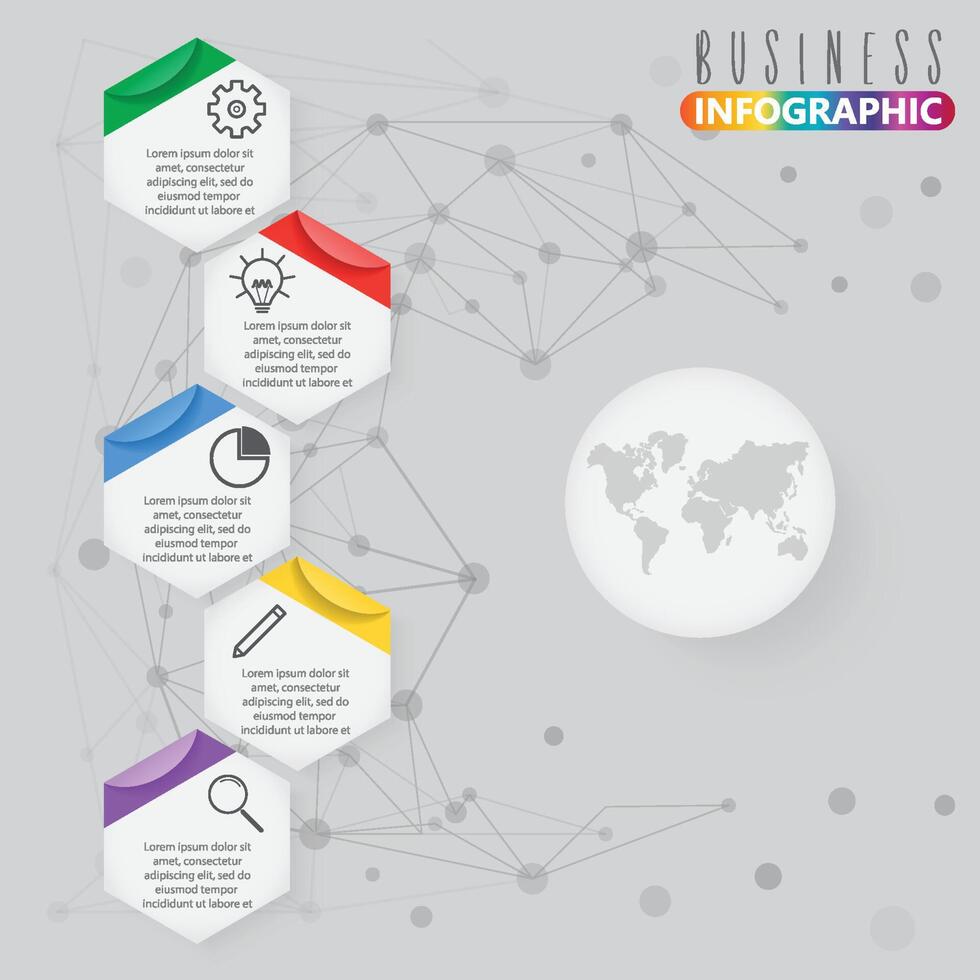 BUSINESS
INFOGRAPHIC

Lorem ipsum dolor sit amet, consectetur adipiscing elit, sed do eiusmod tempor incididunt ut labore et

Lorem ipsum dolor sit amet, consectetur adipiscing elit, sed do eiusmod tempor incididunt ut labore et

Lorem ipsum dolor sit amet, consectetur adipiscing elit, sed do eiusmod tempor incididunt ut labore et

Lorem ipsum dolor sit amet, consectetur adipiscing elit, sed do eiusmod tempor incididunt ut labore et

Lorem ipsum dolor sit amet, consectetur adipiscing elit, sed do eiusmod tempor incididunt ut labore et